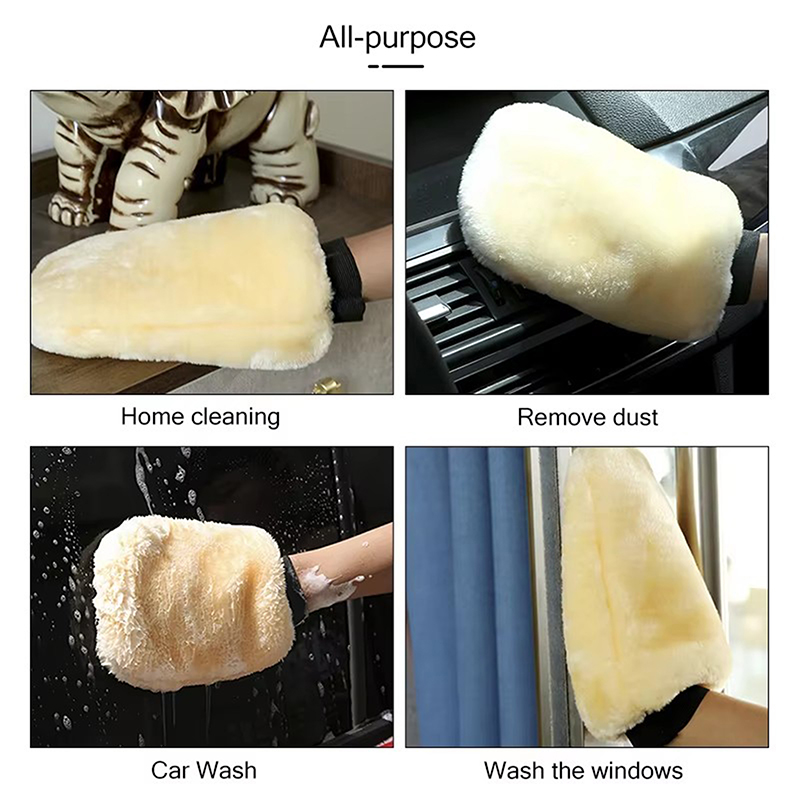 All-purpose

Home cleaning

Remove dust

Car Wash

Wash the windows