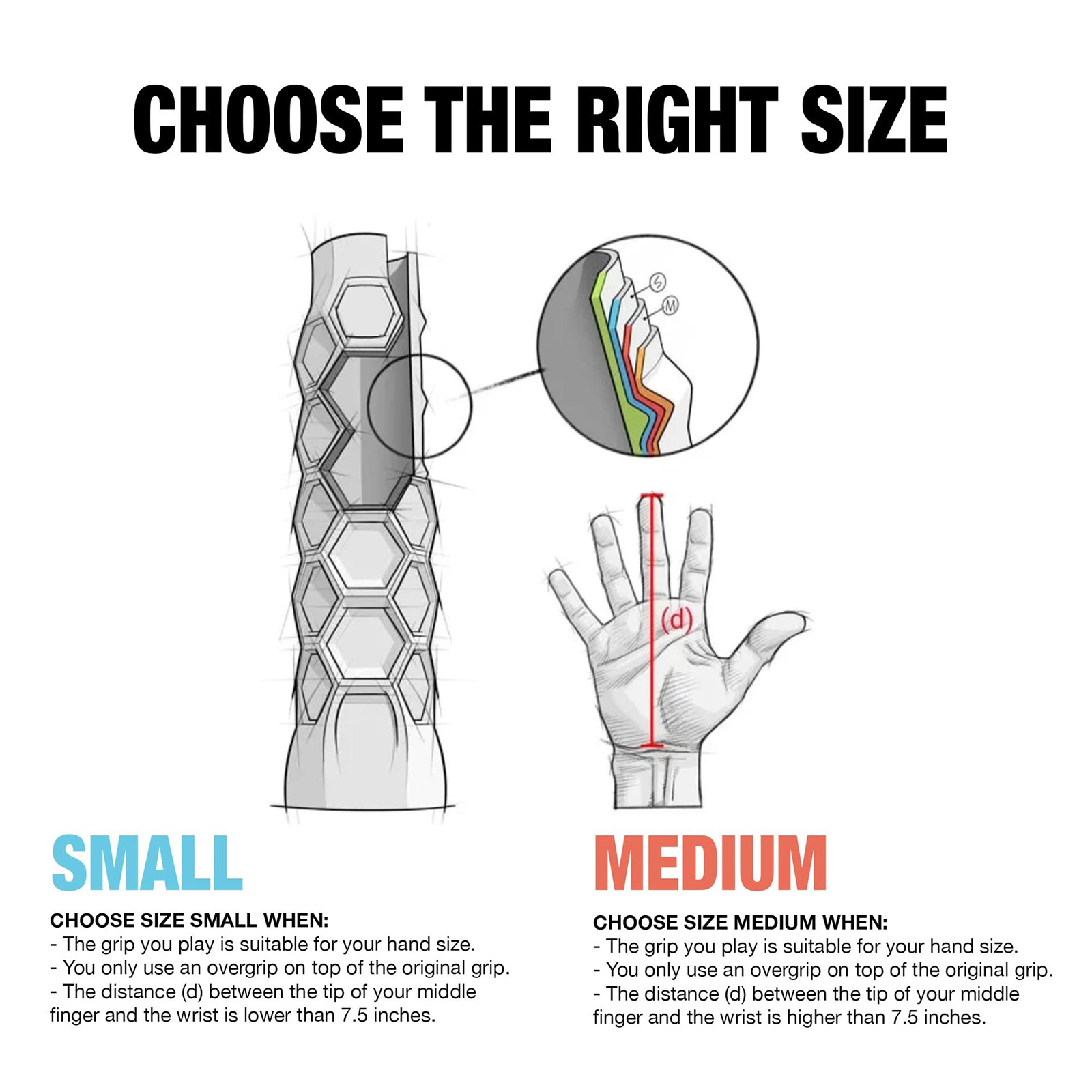 CHOOSE THE RIGHT SIZE

S

M

(d)

SMALL

CHOOSE SIZE SMALL WHEN:
- The grip you play is suitable for your hand size.
- You only use an overgrip on top of the original grip.
- The distance (d) between the tip of your middle finger and the wrist is lower than 7.5 inches.

MEDIUM

CHOOSE SIZE MEDIUM WHEN:
- The grip you play is suitable for your hand size.
- You only use an overgrip on top of the original grip.
- The distance (d) between the tip of your middle finger and the wrist is higher than 7.5 inches.