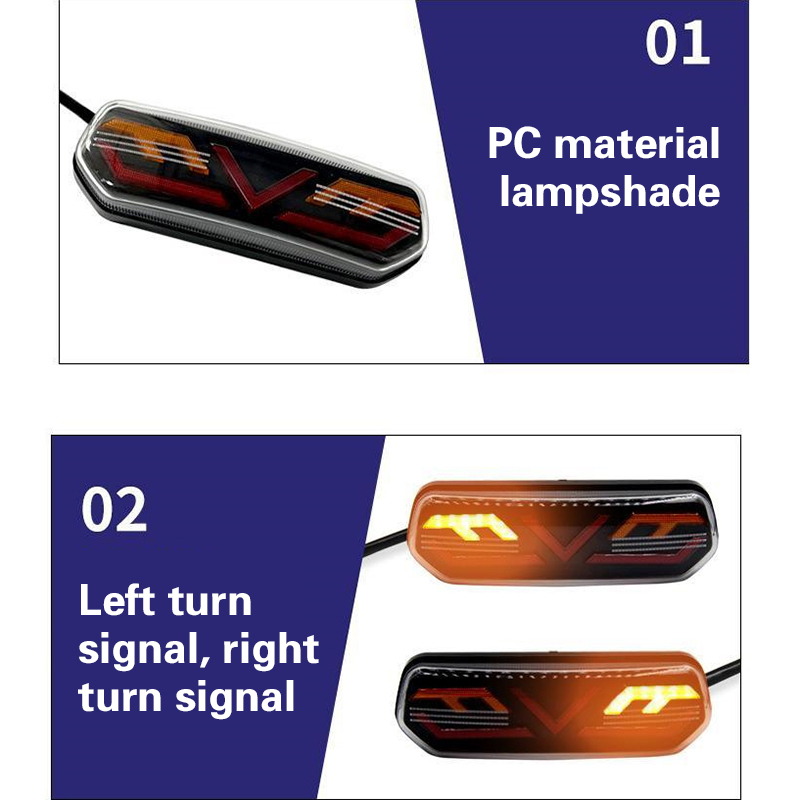 01

PC material lampshade

02

Left turn signal, right turn signal