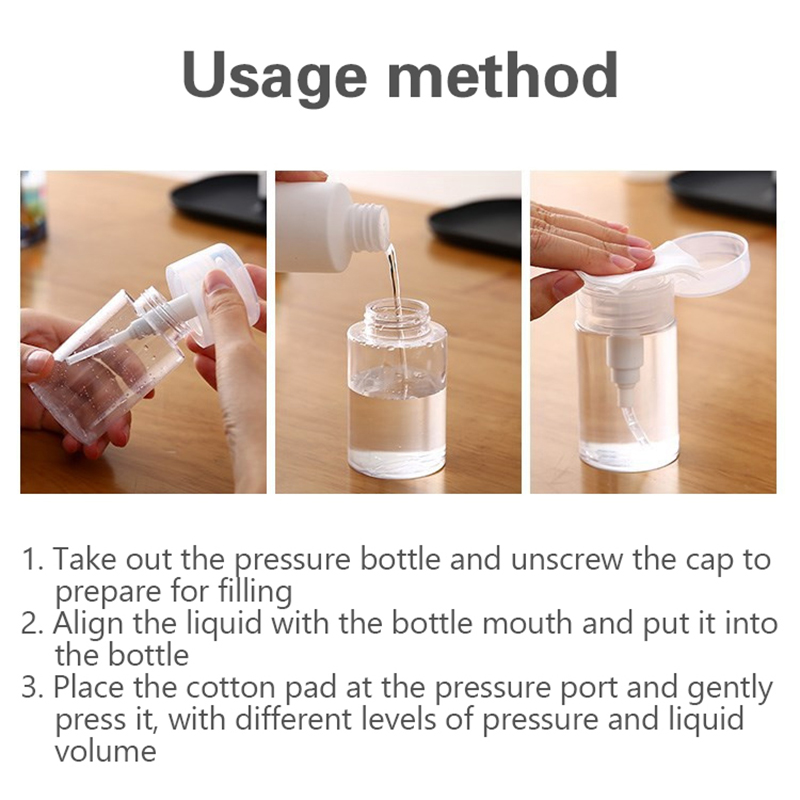 Usage method

1. Take out the pressure bottle and unscrew the cap to prepare for filling
2. Align the liquid with the bottle mouth and put it into the bottle
3. Place the cotton pad at the pressure port and gently press it, with different levels of pressure and liquid volume