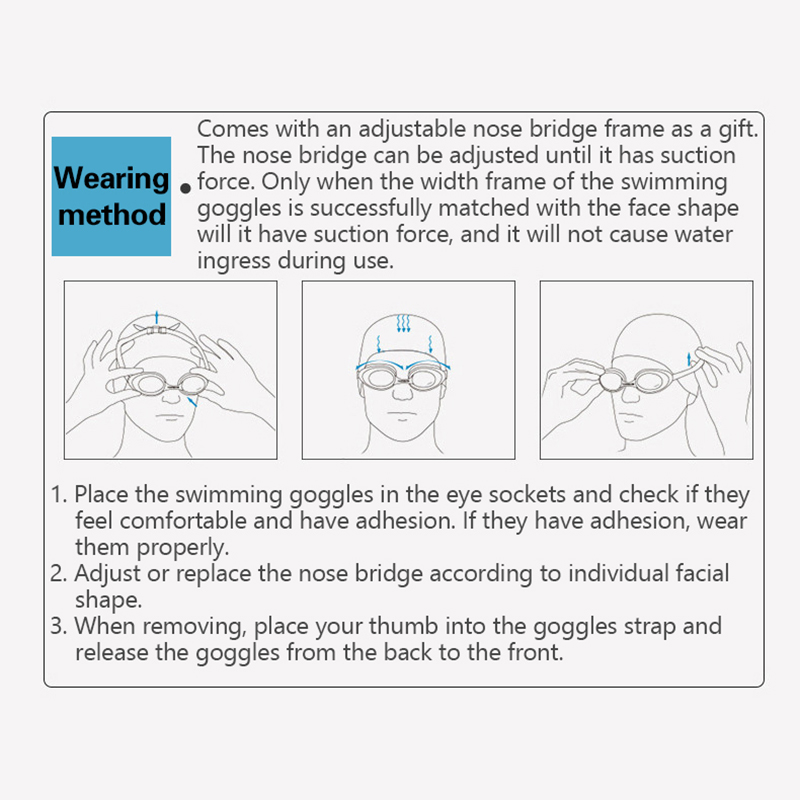 Wearing method

Comes with an adjustable nose bridge frame as a gift. The nose bridge can be adjusted until it has suction force. Only when the width frame of the swimming goggles is successfully matched with the face shape will it have suction force, and it will not cause water ingress during use.

1. Place the swimming goggles in the eye sockets and check if they feel comfortable and have adhesion. If they have adhesion, wear them properly.
2. Adjust or replace the nose bridge according to individual facial shape.
3. When removing, place your thumb into the goggles strap and release the goggles from the back to the front.