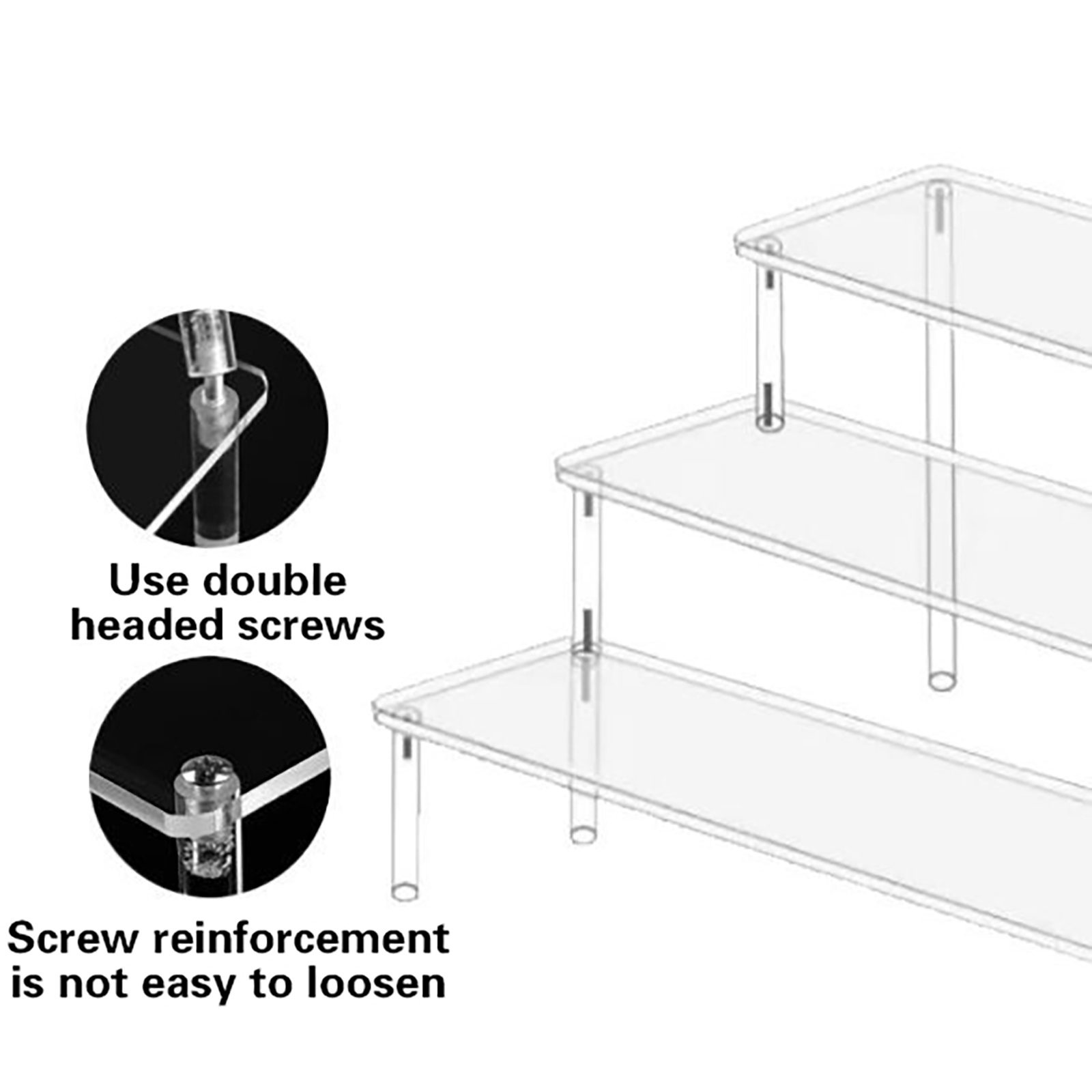 Use double headed screws

Screw reinforcement is not easy to loosen