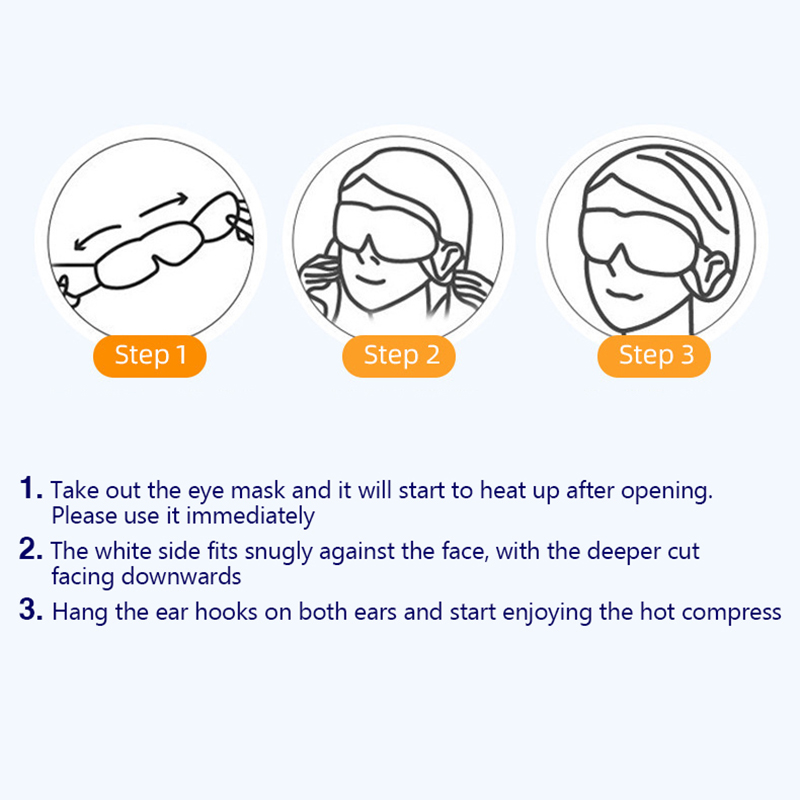 Step 1

Step 2

Step 3

1. Take out the eye mask and it will start to heat up after opening. Please use it immediately

2. The white side fits snugly against the face, with the deeper cut facing downwards

3. Hang the ear hooks on both ears and start enjoying the hot compress