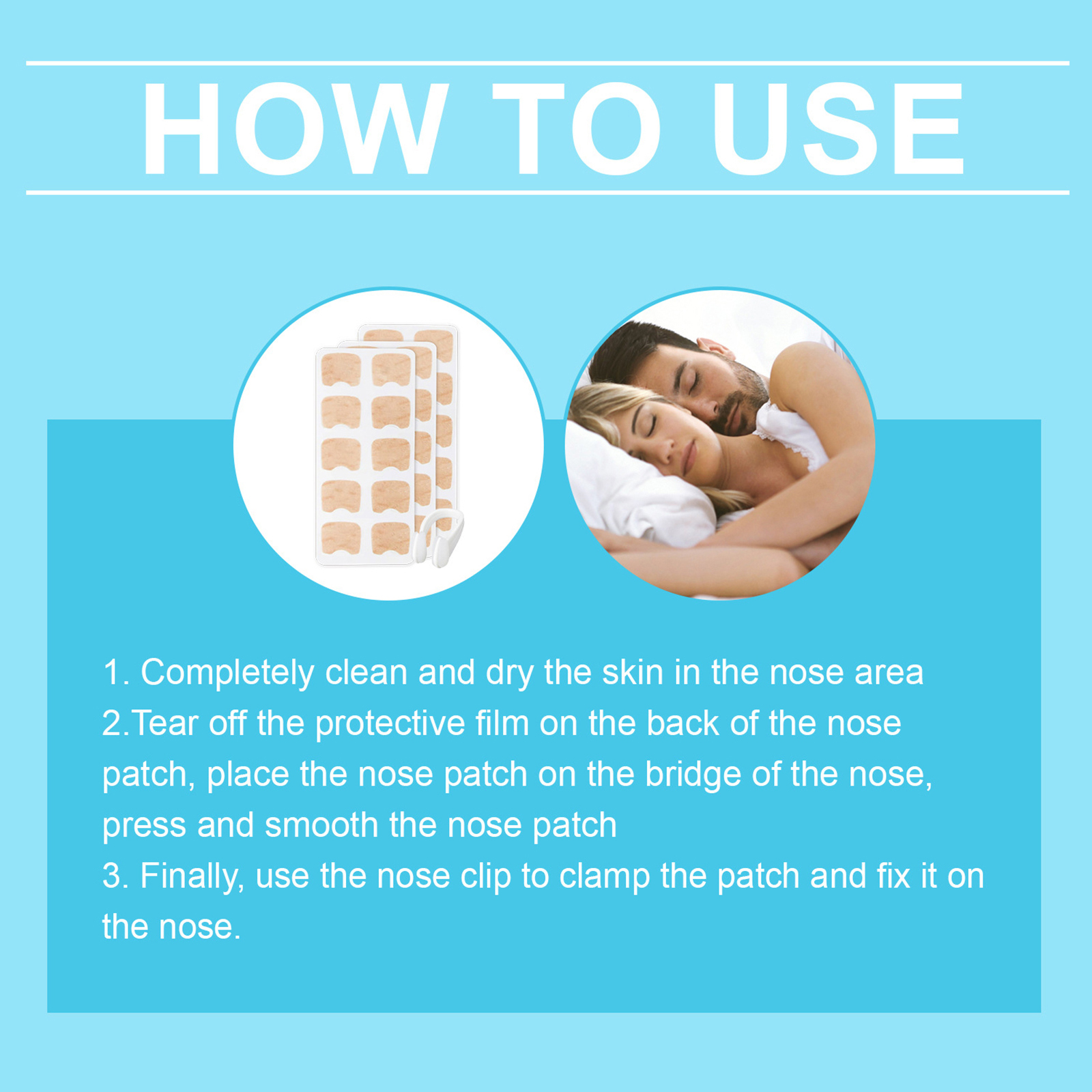 HOW TO USE

1. Completely clean and dry the skin in the nose area
2.Tear off the protective film on the back of the nose patch, place the nose patch on the bridge of the nose, press and smooth the nose patch
3. Finally, use the nose clip to clamp the patch and fix it on the nose.