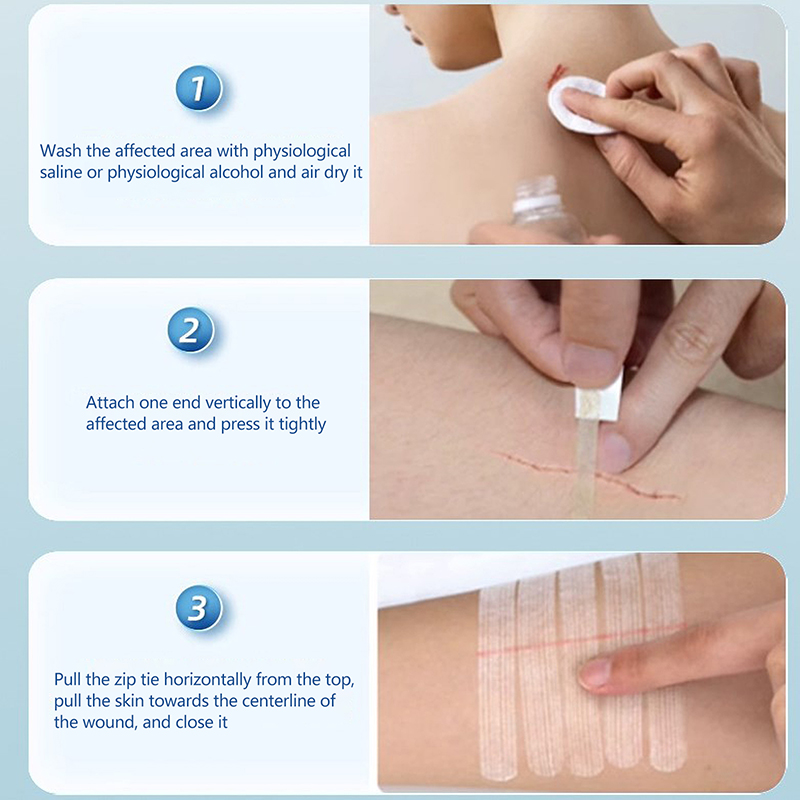 1

Wash the affected area with physiological saline or physiological alcohol and air dry it

2

Attach one end vertically to the affected area and press it tightly

3

Pull the zip tie horizontally from the top, pull the skin towards the centerline of the wound, and close it