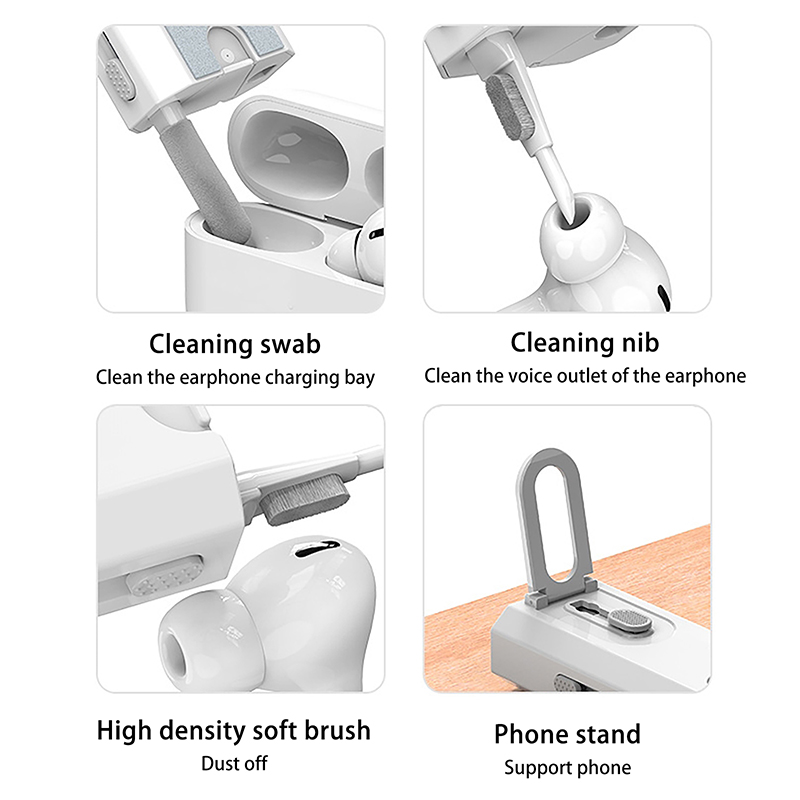 Cleaning swab
Clean the earphone charging bay

Cleaning nib
Clean the voice outlet of the earphone

High density soft brush
Dust off

Phone stand
Support phone