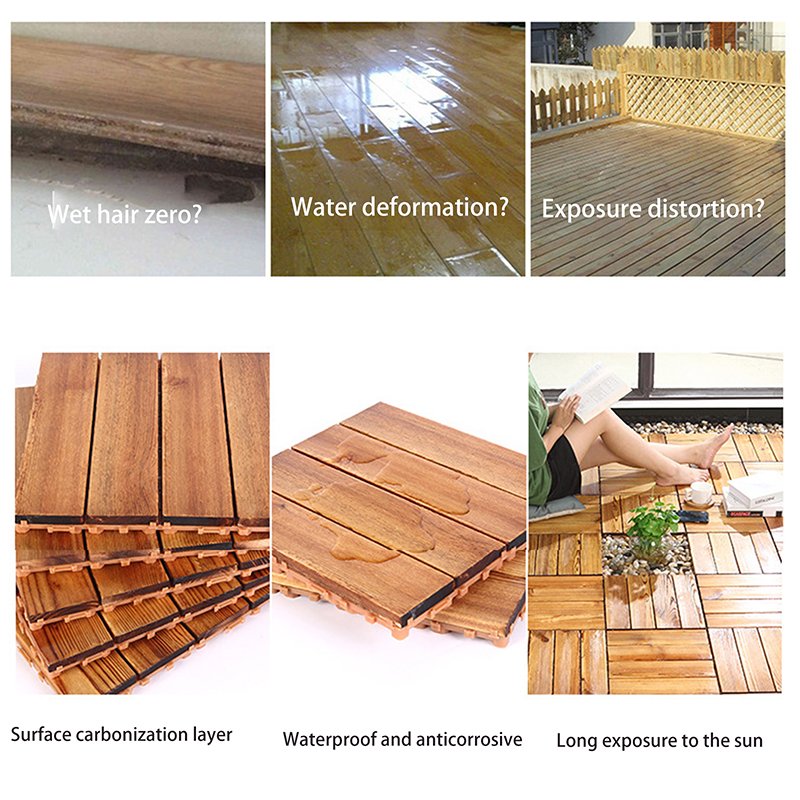 Wet hair zero?

Water deformation?

Exposure distortion?

Surface carbonization layer

Waterproof and anticorrosive

Long exposure to the sun