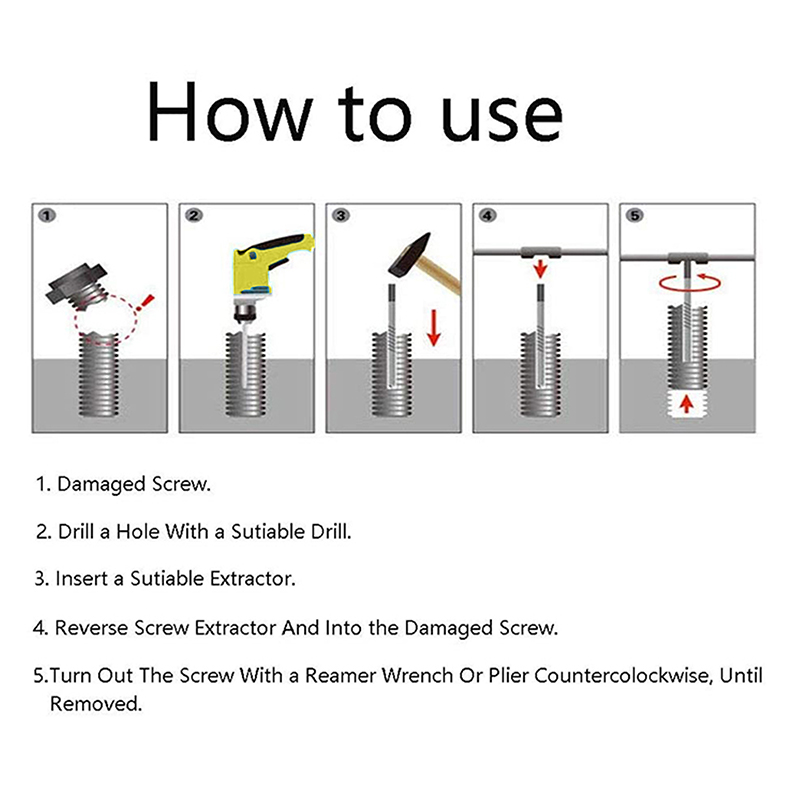 How to use

1

2

3

4

5

1. Damaged Screw.

2. Drill a Hole With a Sutiable Drill.

3. Insert a Sutiable Extractor.

4. Reverse Screw Extractor And Into the Damaged Screw.

5.Turn Out The Screw With a Reamer Wrench Or Plier Countercolockwise, Until Removed.