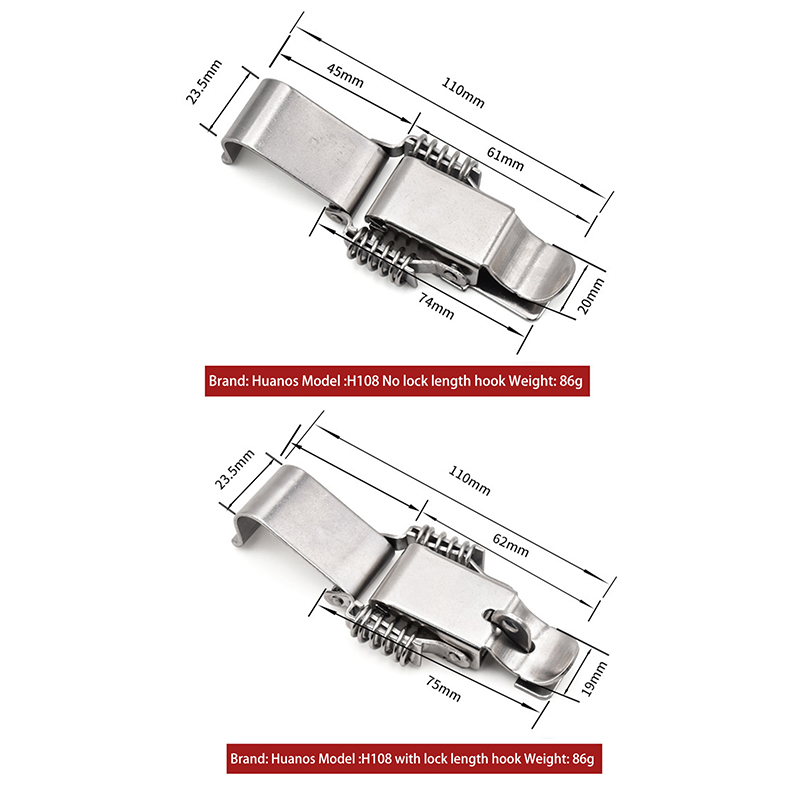 23.5mm
45mm
110mm
61mm
74mm
20mm

Brand: Huanos Model :H108 No lock length hook Weight: 86g

23.5mm
110mm
62mm
75mm
19mm

Brand: Huanos Model :H108 with lock length hook Weight: 86g