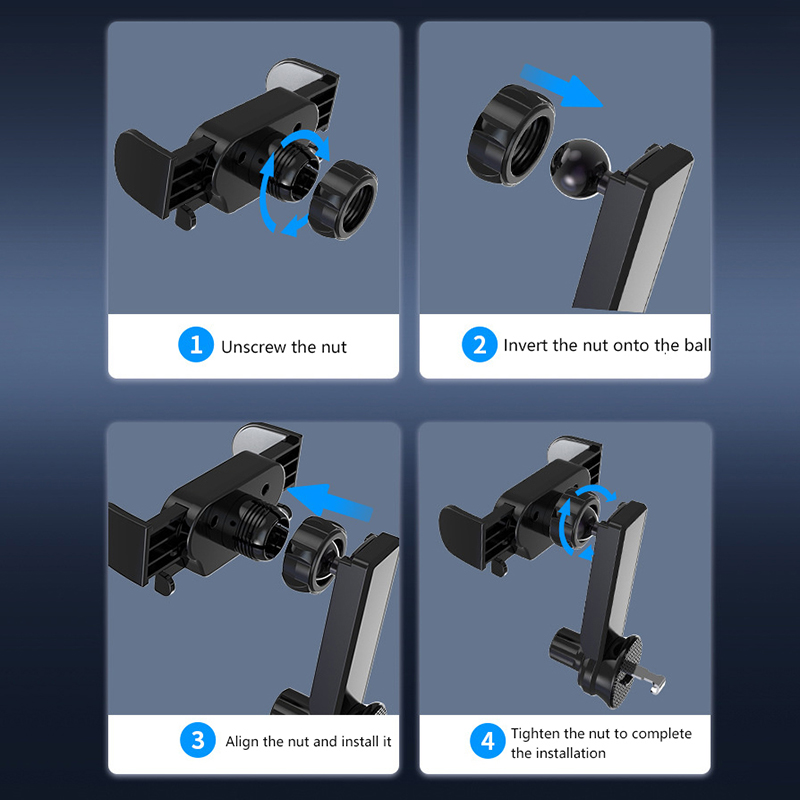 1 Unscrew the nut

2 Invert the nut onto the ball

3 Align the nut and install it

4 Tighten the nut to complete the installation