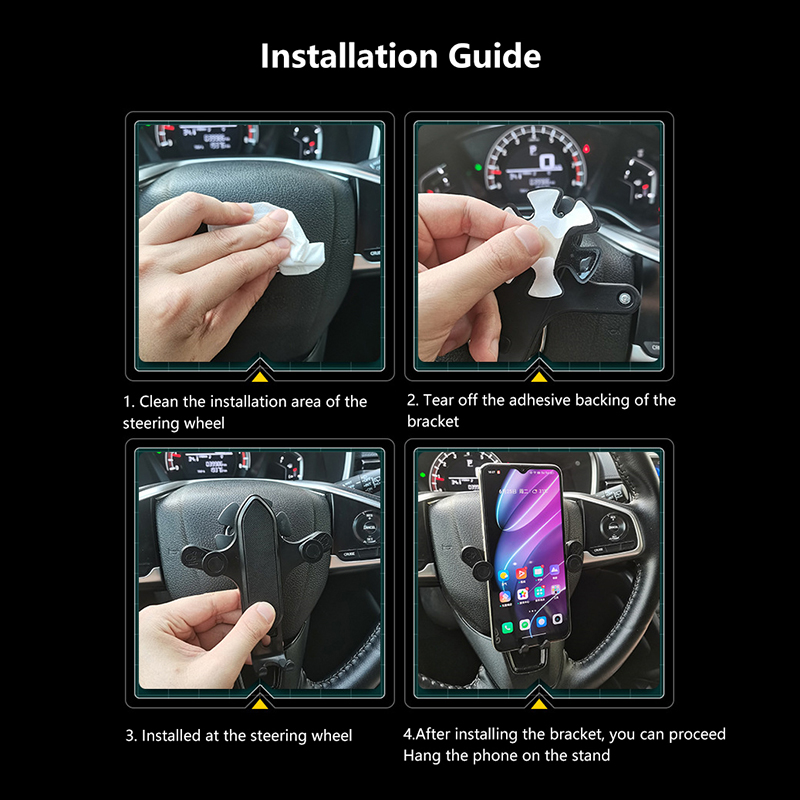 Installation Guide

1. Clean the installation area of the steering wheel

2. Tear off the adhesive backing of the bracket

3. Installed at the steering wheel

4.After installing the bracket, you can proceed Hang the phone on the stand