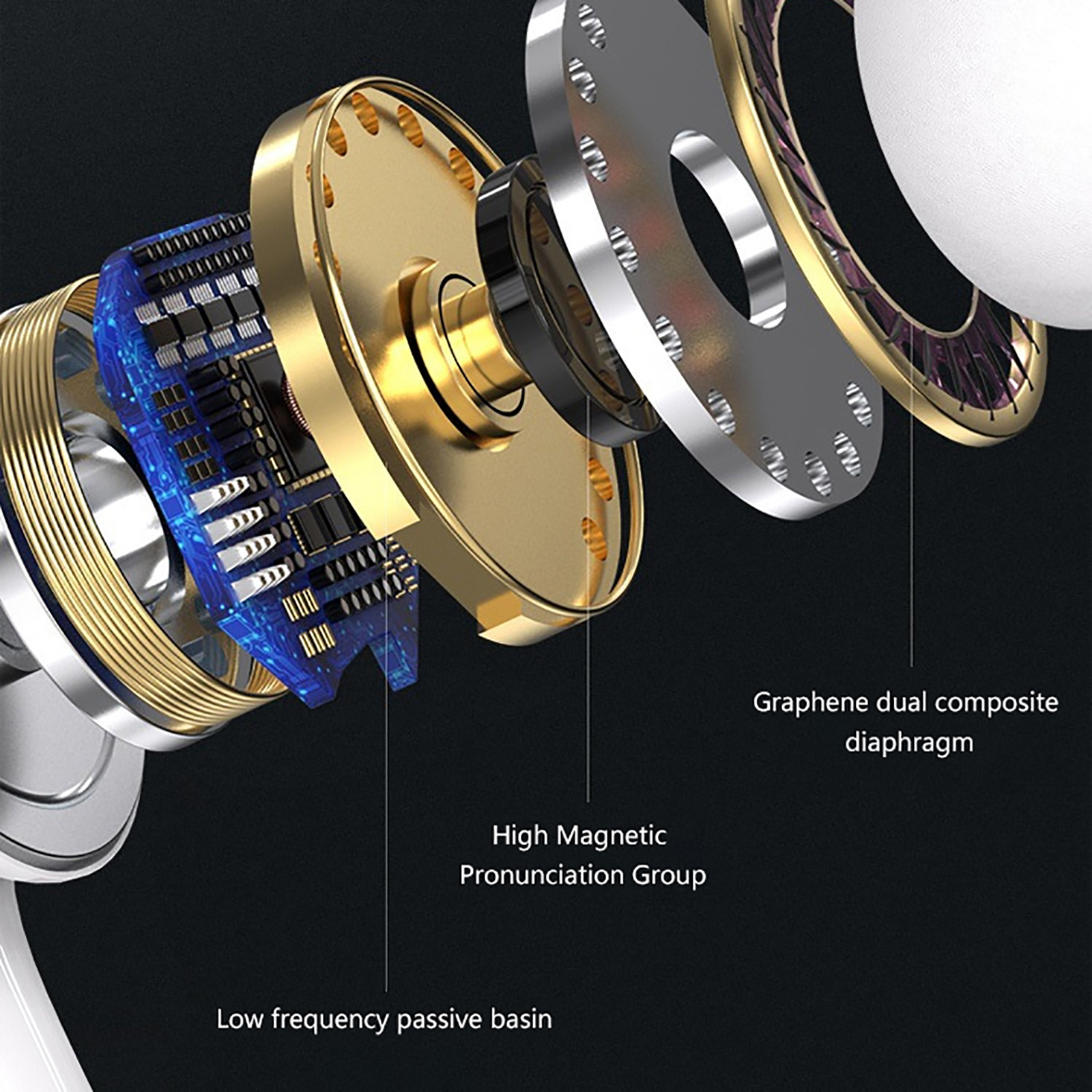 Graphene dual composite diaphragm

High Magnetic Pronunciation Group

Low frequency passive basin