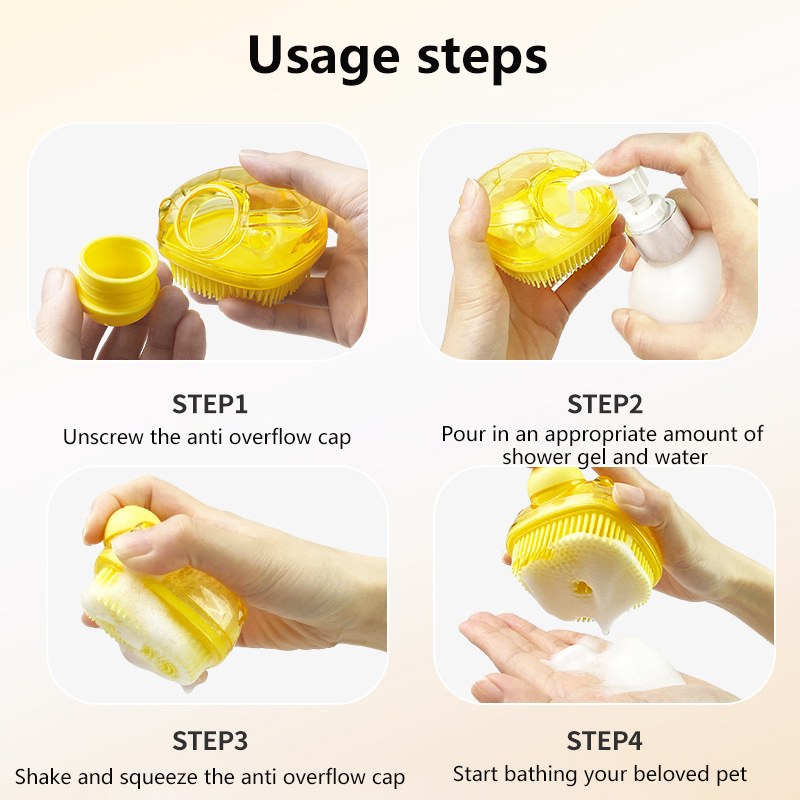 Usage steps

STEP1
Unscrew the anti overflow cap

STEP2
Pour in an appropriate amount of shower gel and water

STEP3
Shake and squeeze the anti overflow cap

STEP4
Start bathing your beloved pet