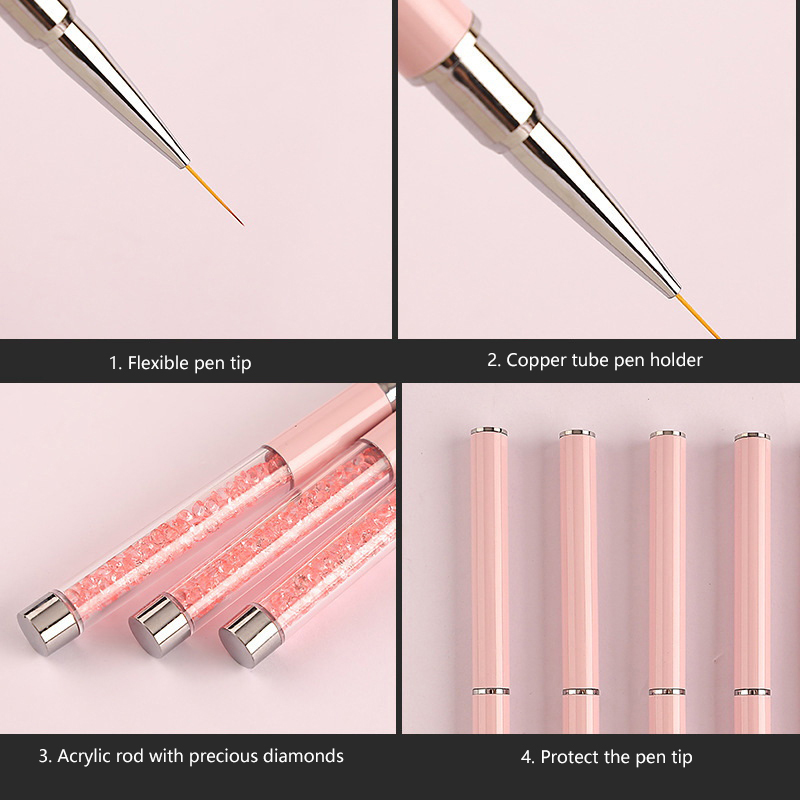 1. Flexible pen tip

2. Copper tube pen holder

3. Acrylic rod with precious diamonds

4. Protect the pen tip