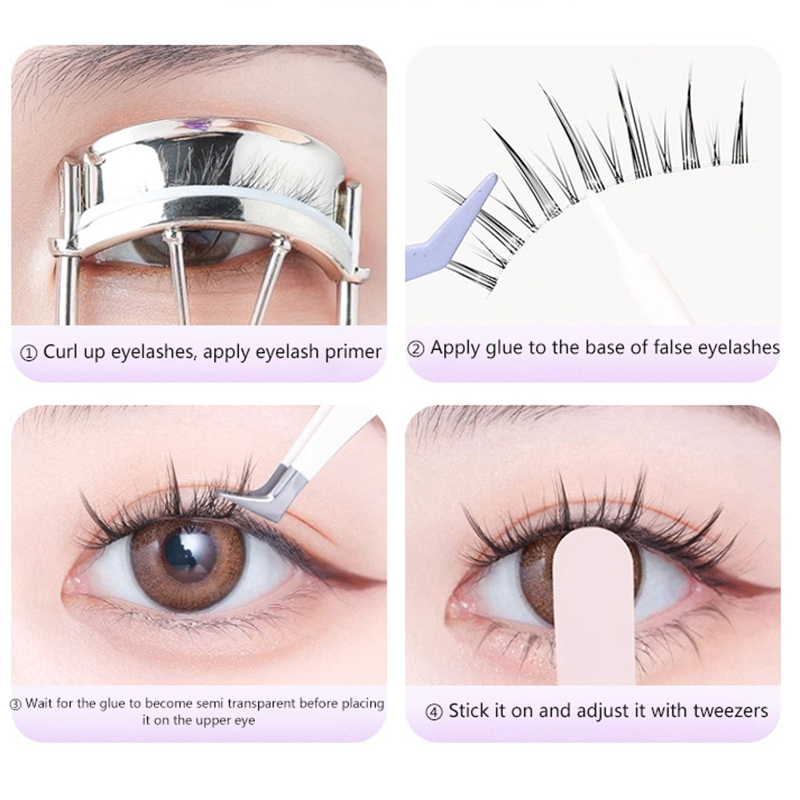 ① Curl up eyelashes, apply eyelash primer

② Apply glue to the base of false eyelashes

③ Wait for the glue to become semi transparent before placing it on the upper eye

④ Stick it on and adjust it with tweezers