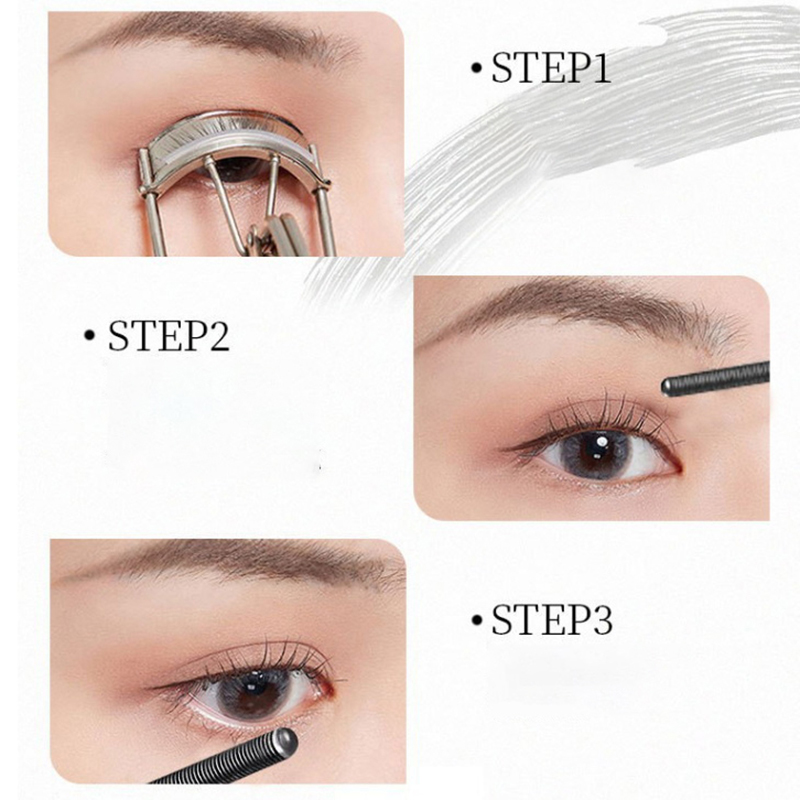 • STEP1

• STEP2

• STEP3