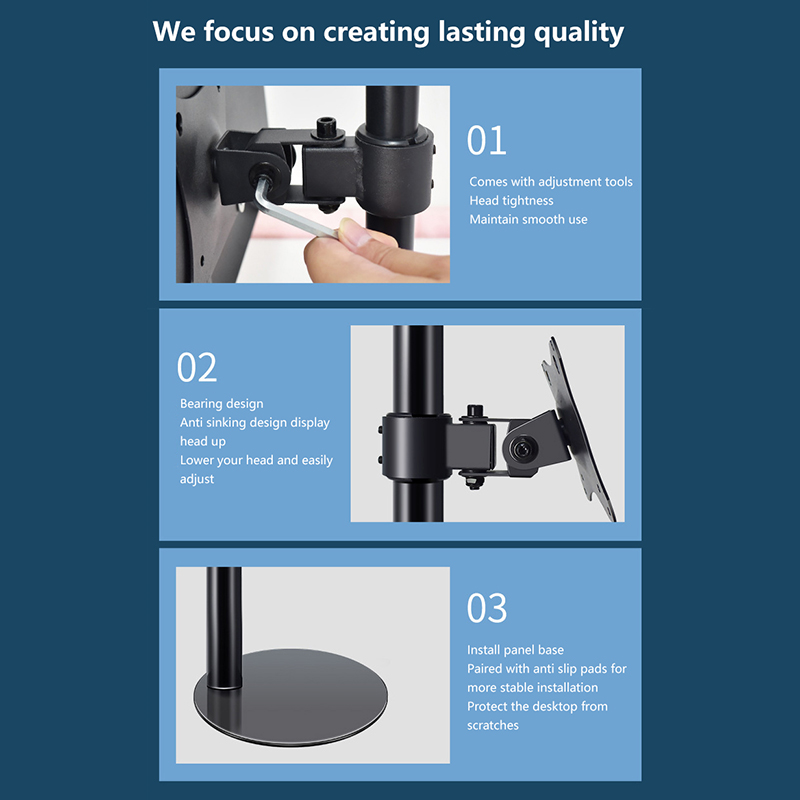 We focus on creating lasting quality

01

Comes with adjustment tools
Head tightness
Maintain smooth use

02

Bearing design
Anti sinking design display head up
Lower your head and easily adjust

03

Install panel base
Paired with anti slip pads for more stable installation
Protect the desktop from scratches