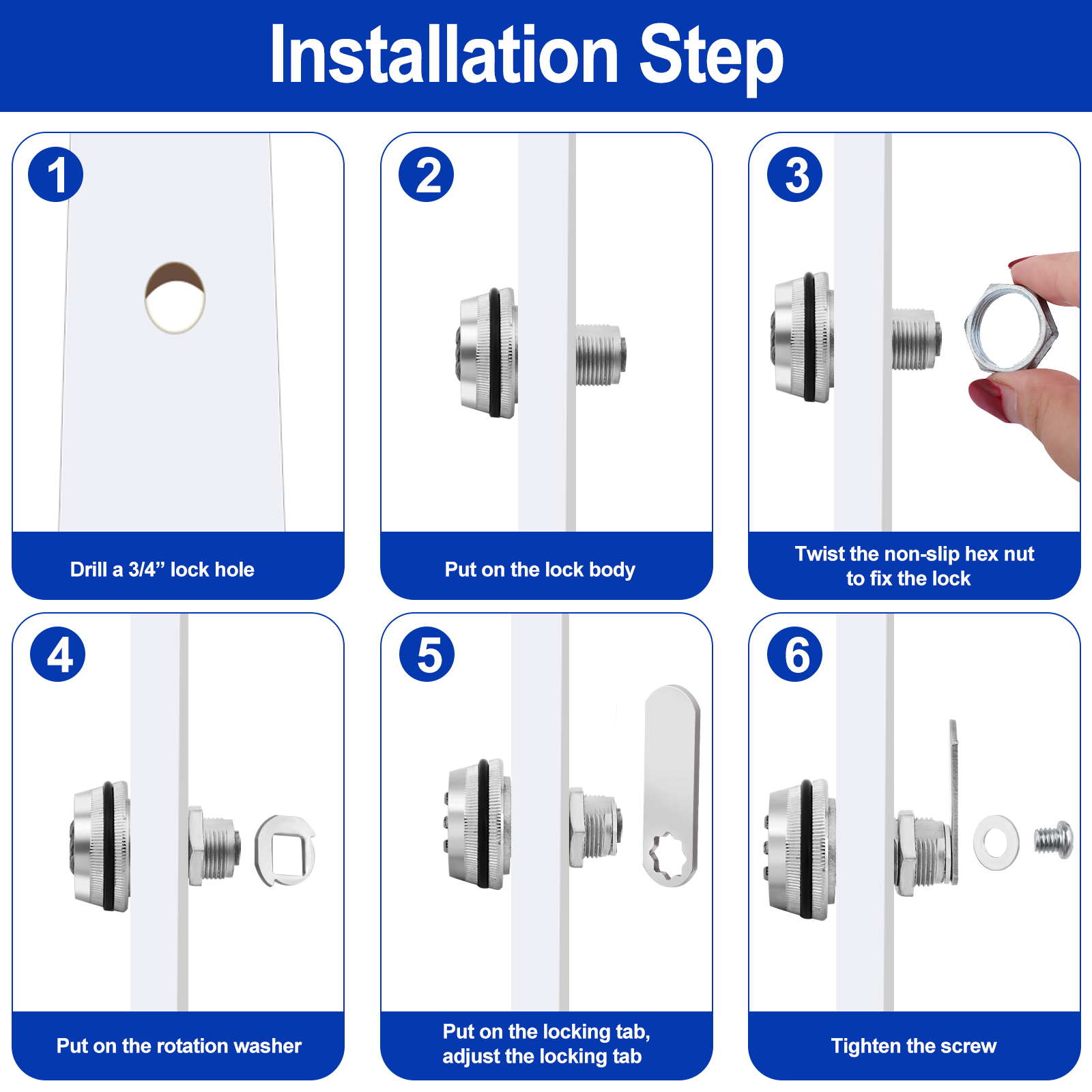 Installation Step

1

Drill a 3/4” lock hole

2

Put on the lock body

3

Twist the non-slip hex nut to fix the lock

4

Put on the rotation washer

5

Put on the locking tab, adjust the locking tab

6

Tighten the screw