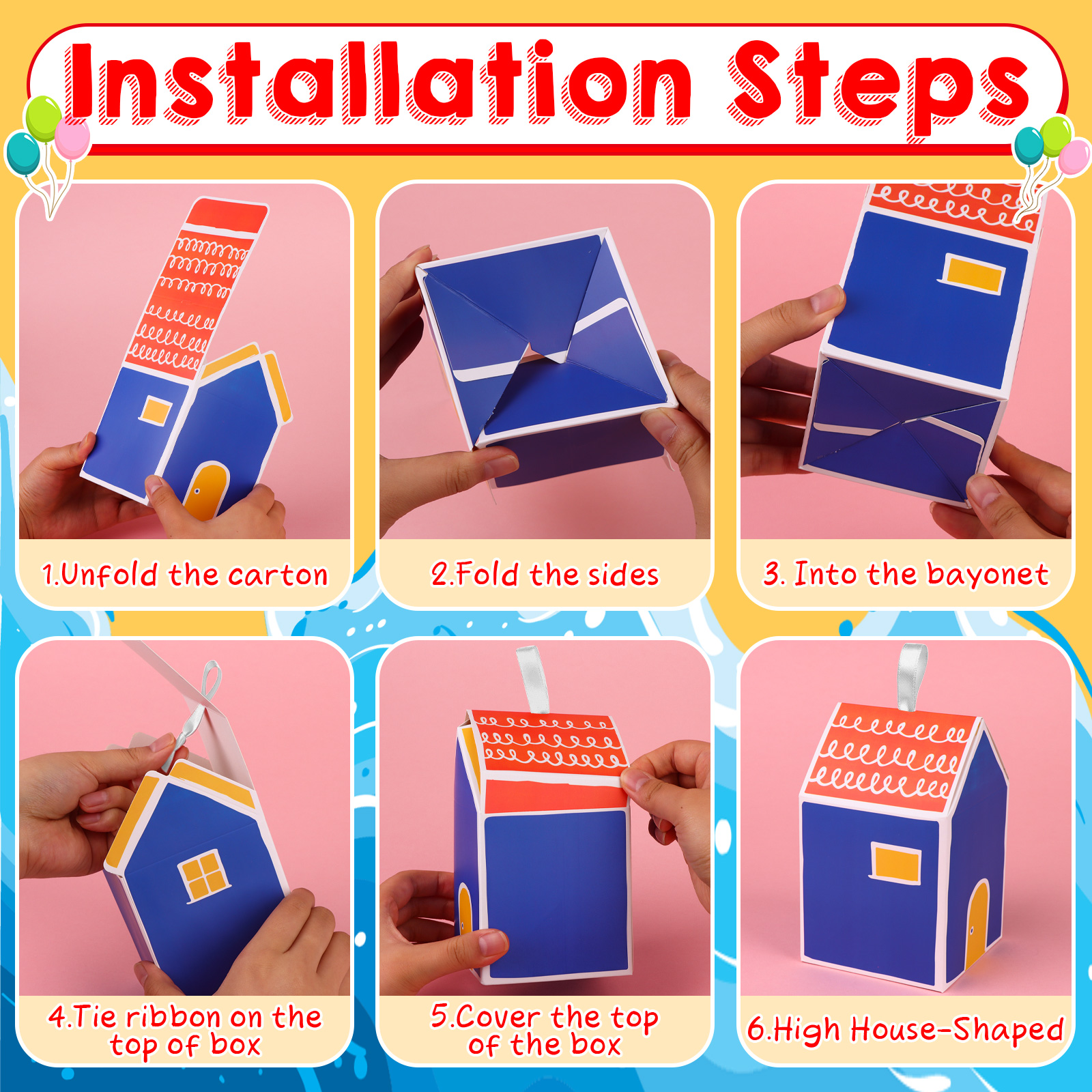 Installation Steps

1.Unfold the carton

2.Fold the sides

3. Into the bayonet

4.Tie ribbon on the top of box

5.Cover the top of the box

6.High House-Shaped