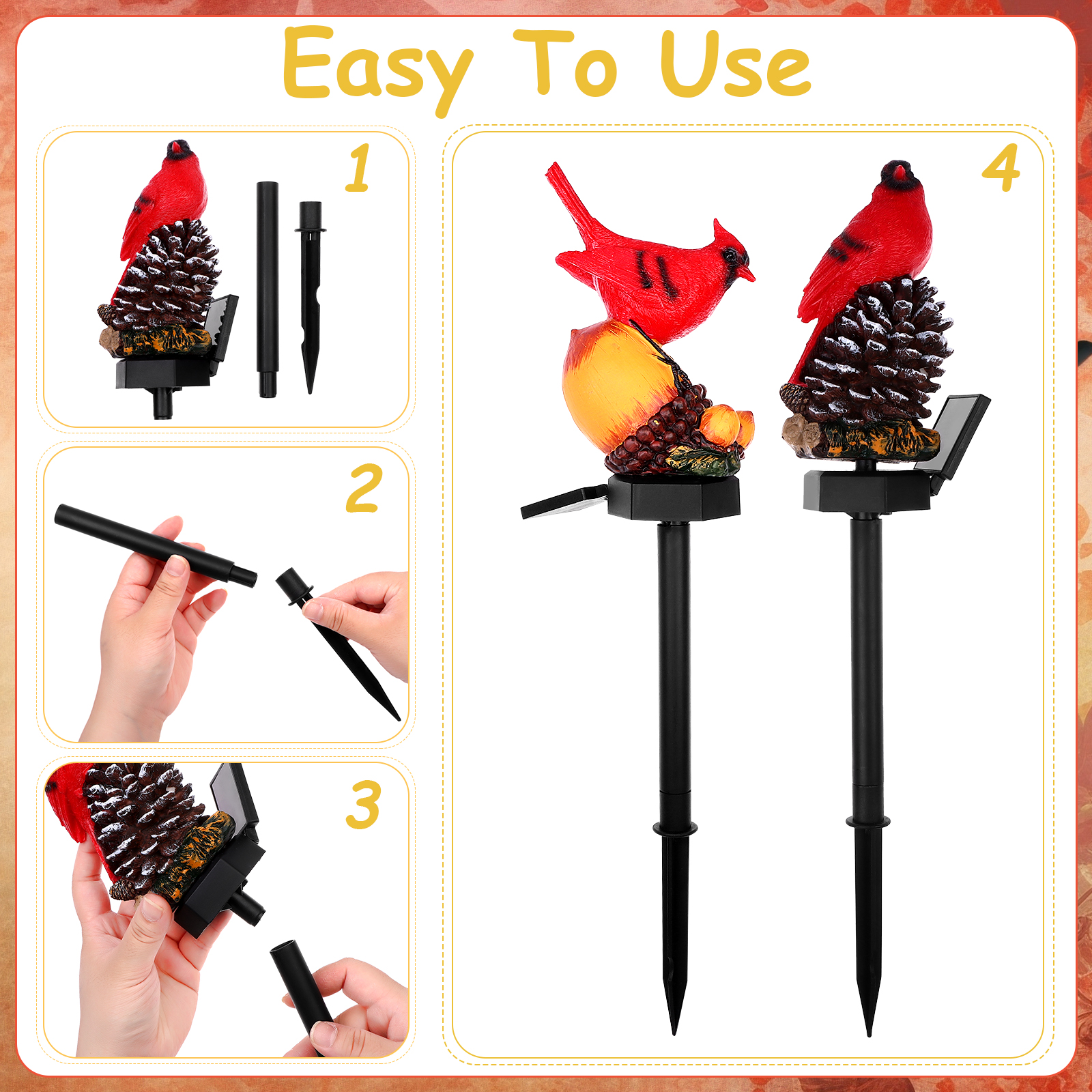 Easy To Use

1

2

3

4