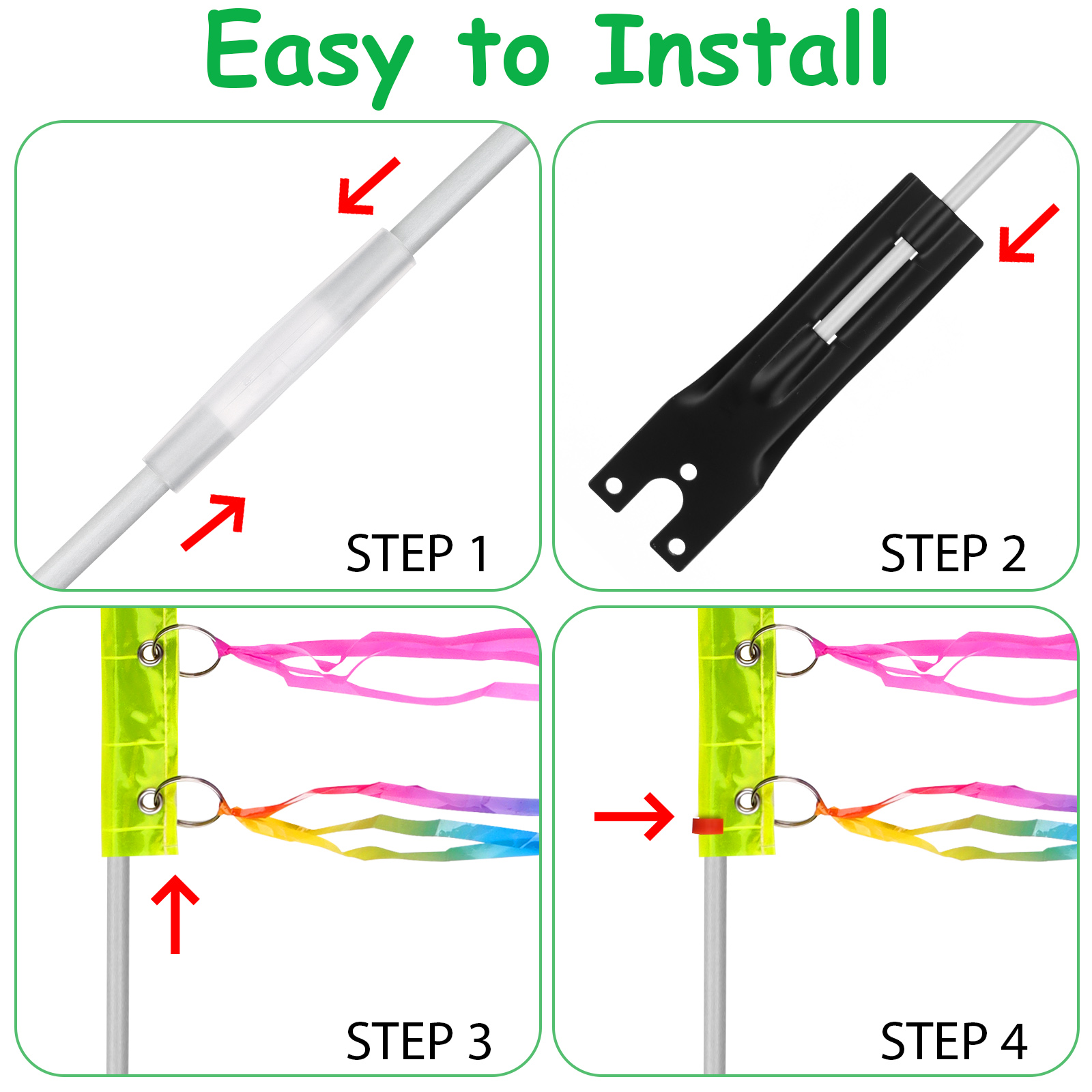 Easy to Install

STEP 1

STEP 2

STEP 3

STEP 4