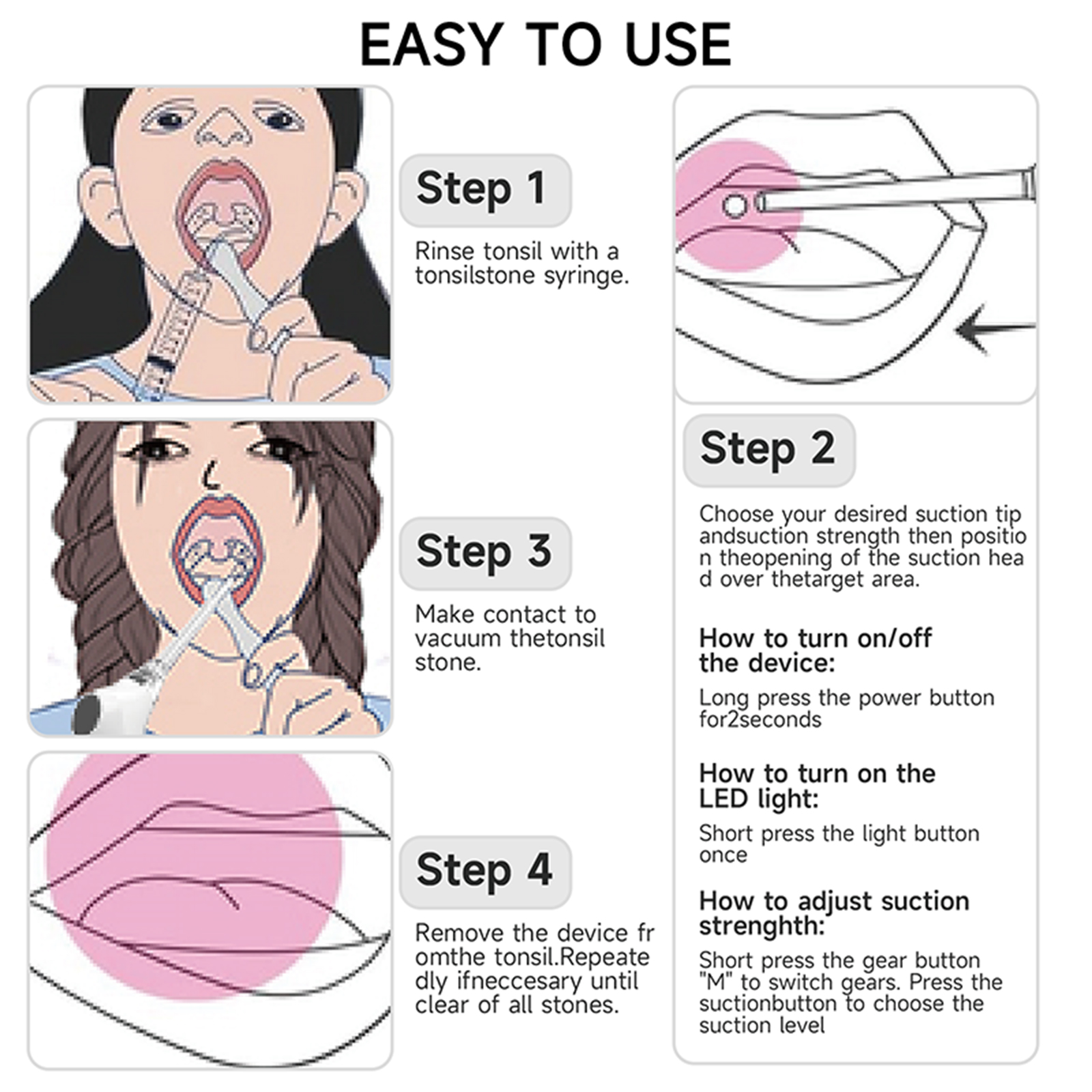 EASY TO USE

Step 1

Rinse tonsil with a tonsilstone syringe.

Step 3

Make contact to vacuum thetonsil stone.

Step 4

Remove the device fr omthe tonsil.Repeate dly ifneccesary until clear of all stones.

Step 2

Choose your desired suction tip andsuction strength then positio n theopening of the suction hea d over thetarget area.

How to turn on/off the device:

Long press the power button for2seconds

How to turn on the LED light:

Short press the light button once

How to adjust suction strenghth:

Short press the gear button "M" to switch gears. Press the suctionbutton to choose the suction level