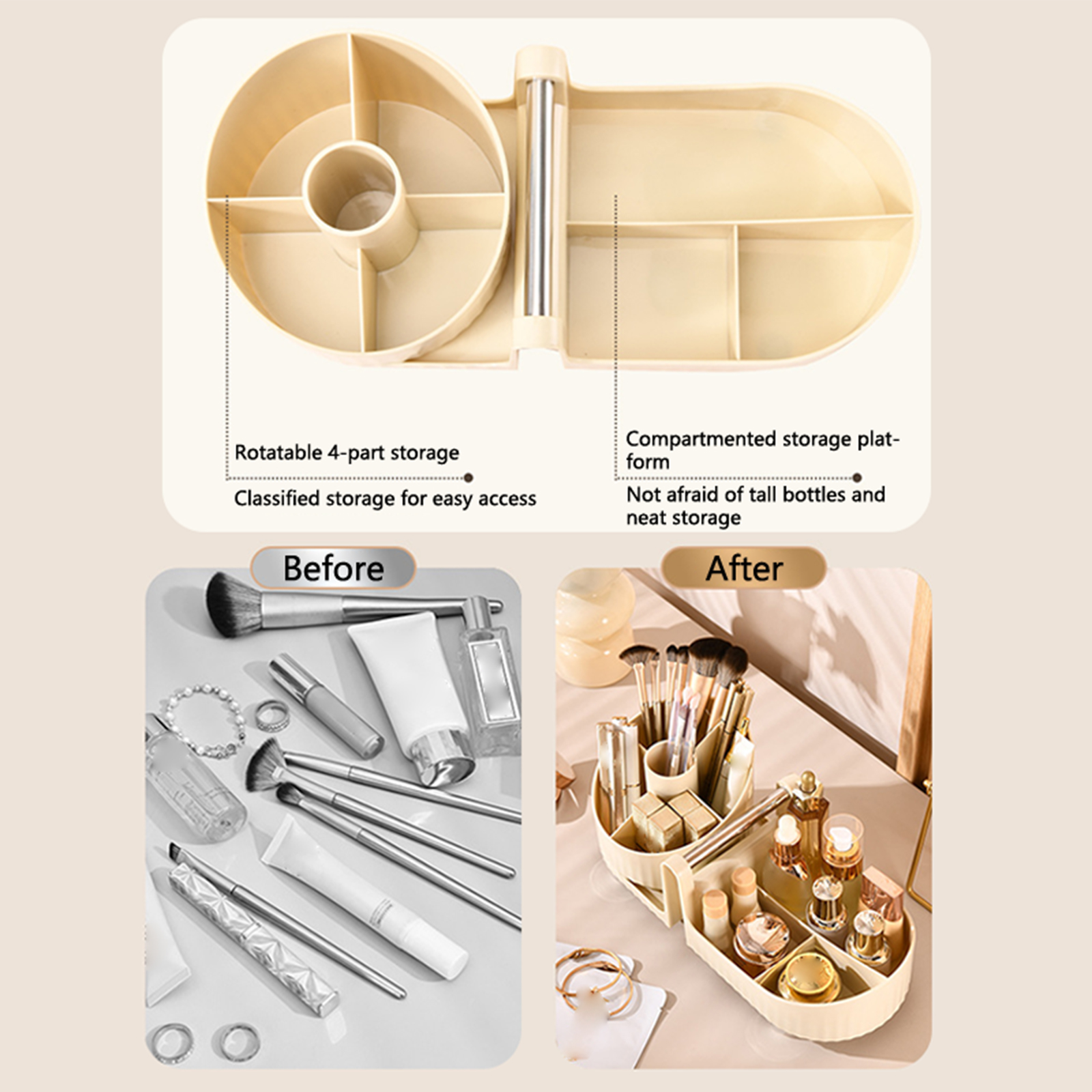 Rotatable 4-part storage

Classified storage for easy access

Compartmented storage platform

Not afraid of tall bottles and neat storage

Before

After