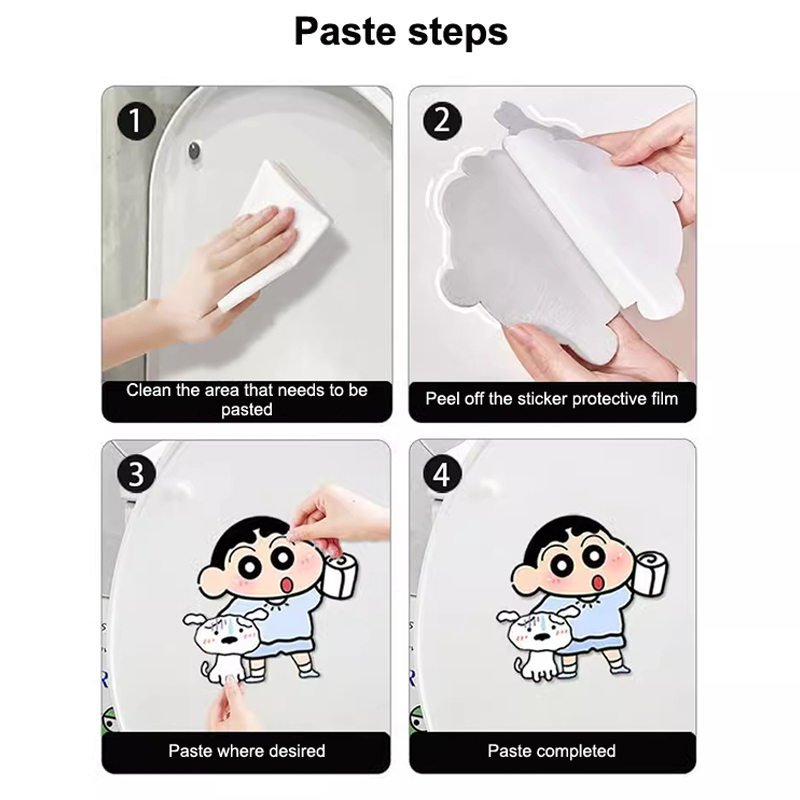 Paste steps

1
Clean the area that needs to be pasted

2
Peel off the sticker protective film

3
Paste where desired

4
Paste completed