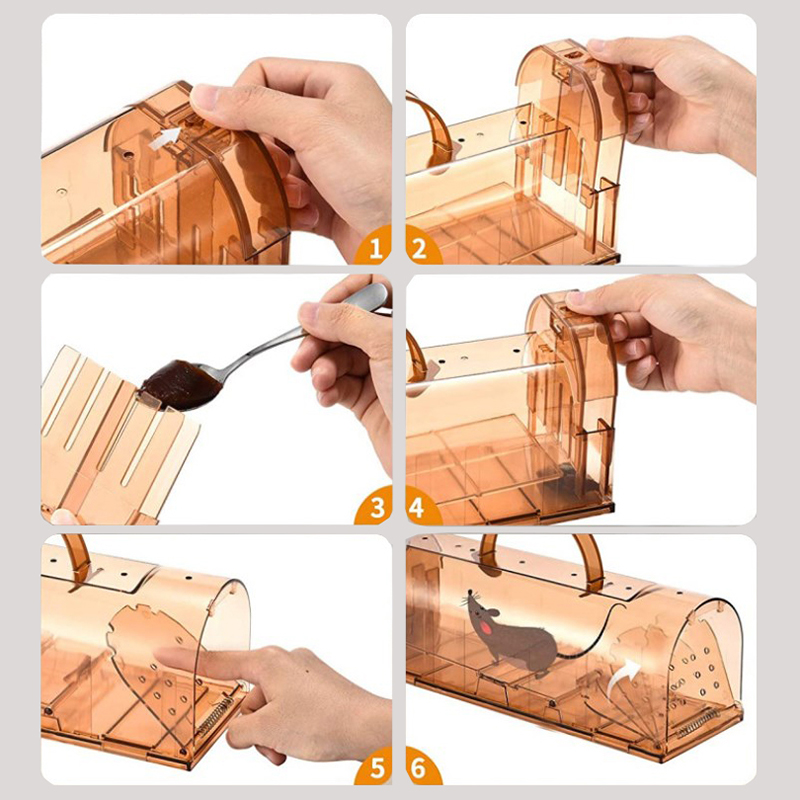 1
2
3
4
5
6