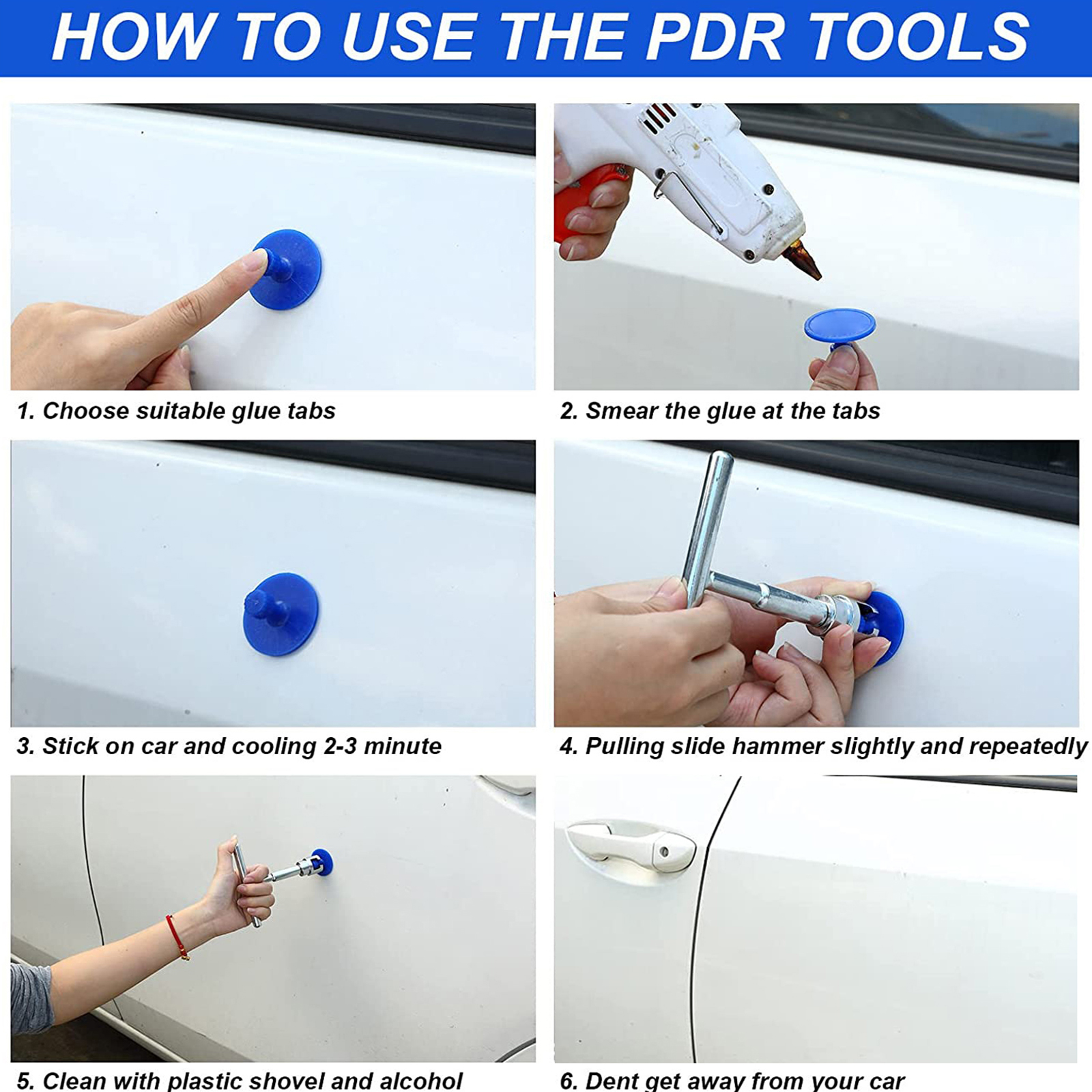 HOW TO USE THE PDR TOOLS

1. Choose suitable glue tabs

2. Smear the glue at the tabs

3. Stick on car and cooling 2-3 minute

4. Pulling slide hammer slightly and repeatedly

5. Clean with plastic shovel and alcohol

6. Dent get away from your car