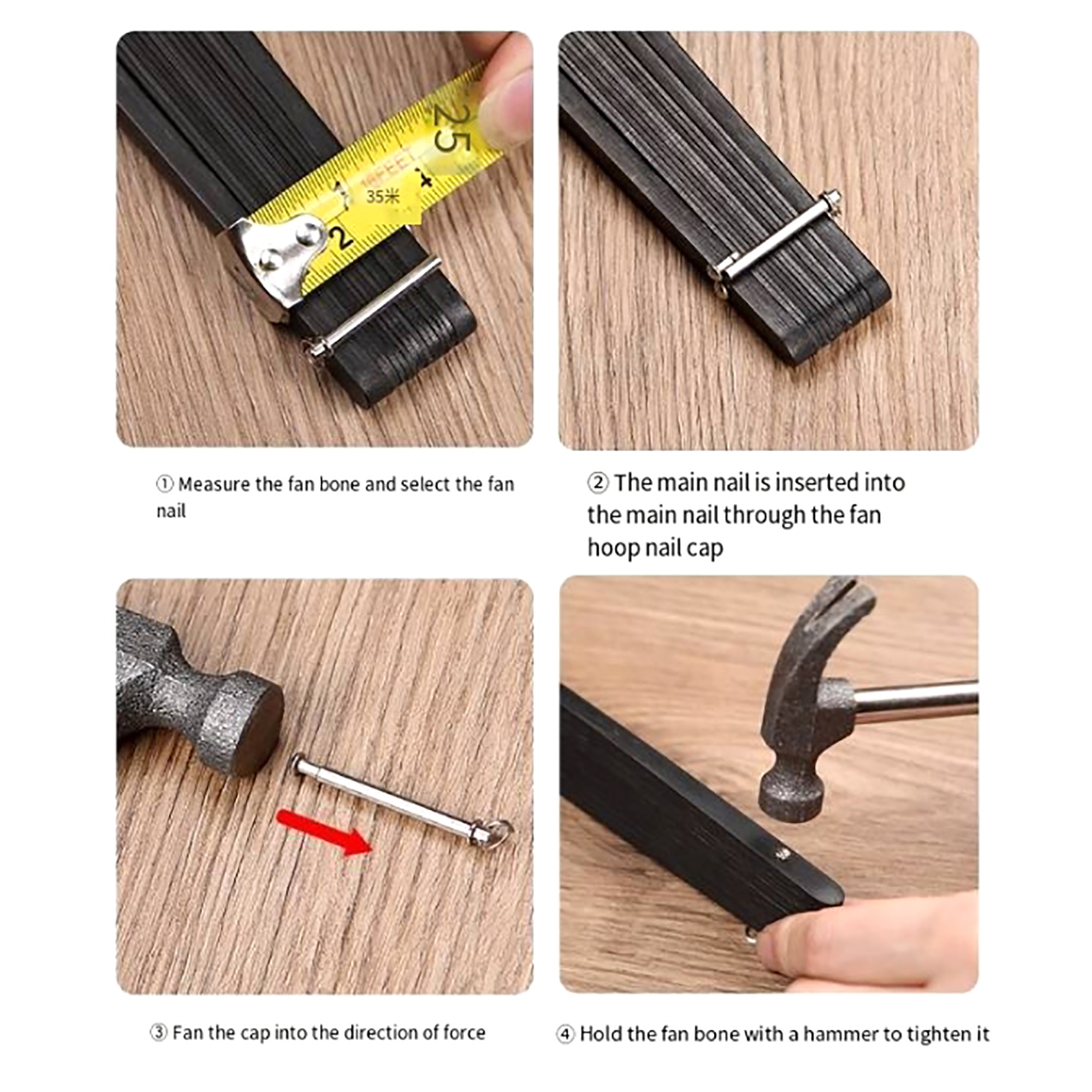 25
FEET
35米
2

① Measure the fan bone and select the fan nail

② The main nail is inserted into the main nail through the fan hoop nail cap

③ Fan the cap into the direction of force

④ Hold the fan bone with a hammer to tighten it