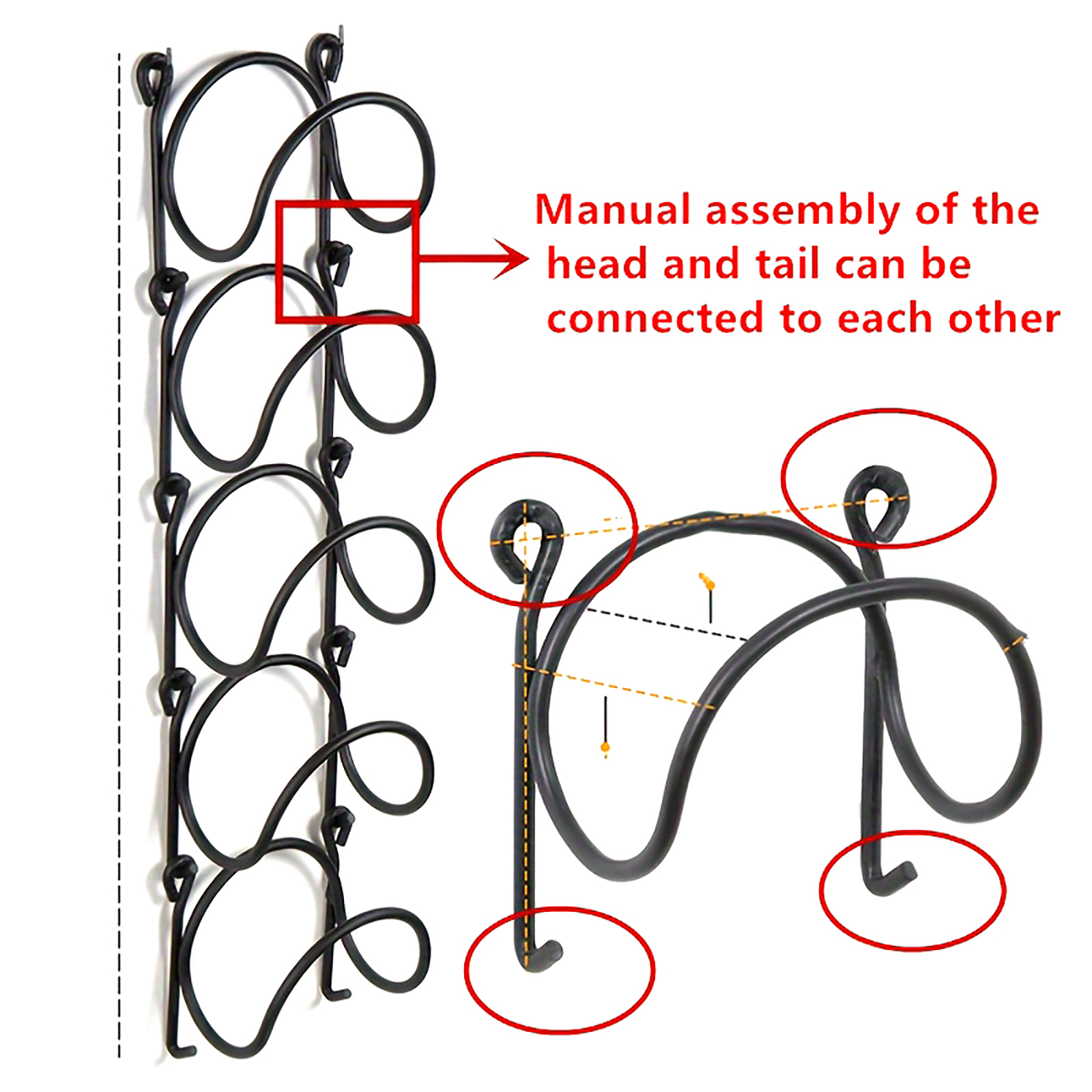 Manual assembly of the head and tail can be connected to each other