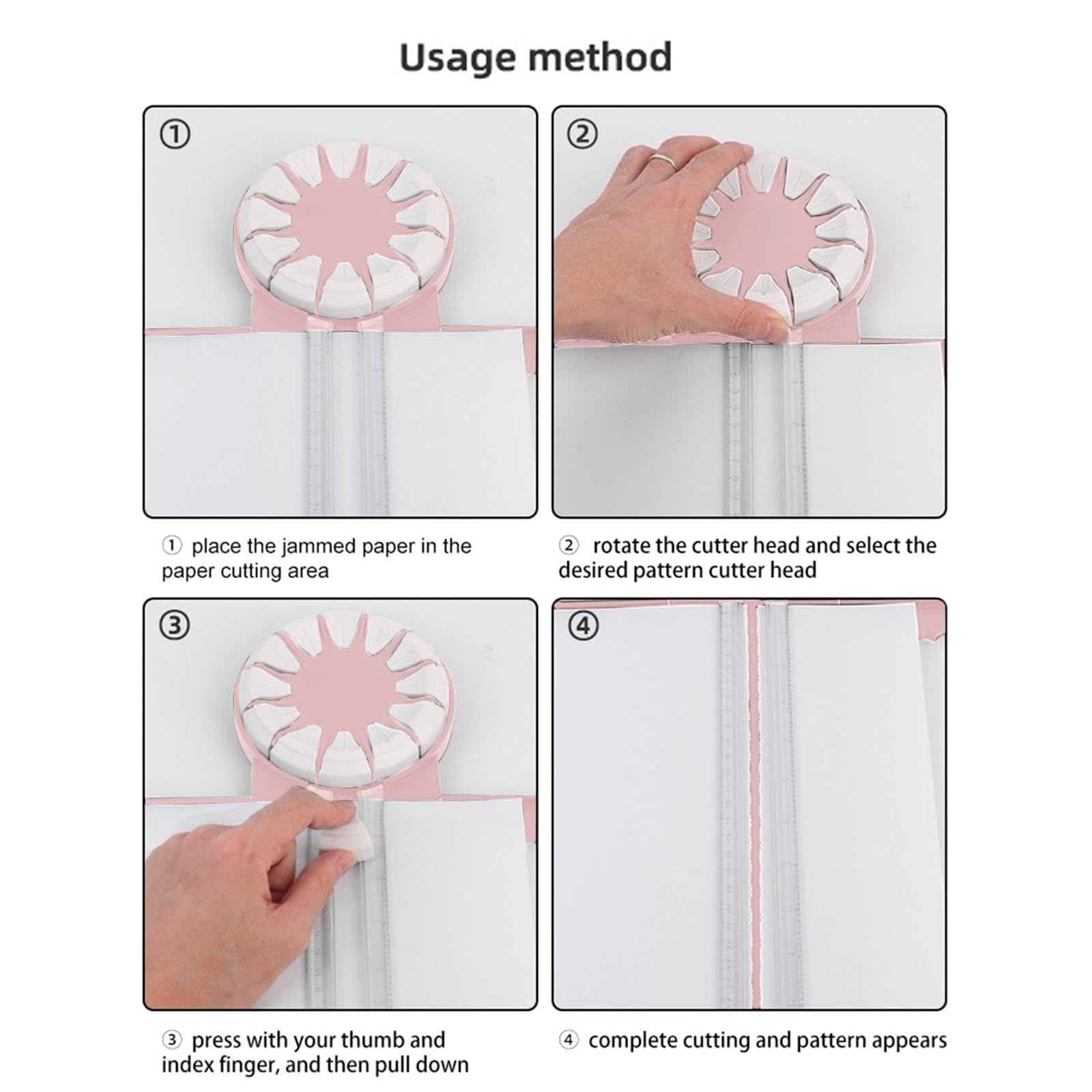 Usage method

①

②

① place the jammed paper in the paper cutting area

② rotate the cutter head and select the desired pattern cutter head

③

④

③ press with your thumb and index finger, and then pull down

④ complete cutting and pattern appears