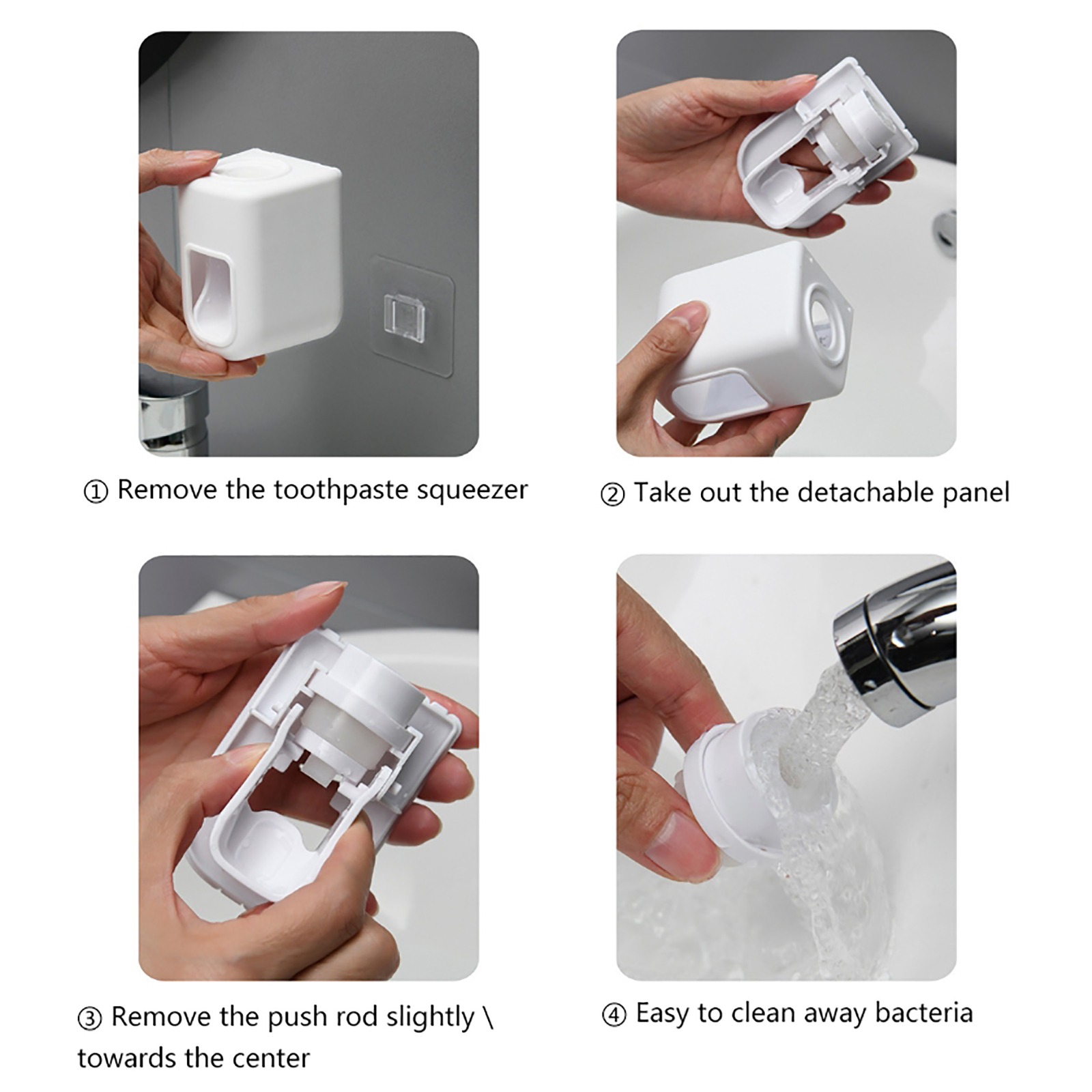 ① Remove the toothpaste squeezer

② Take out the detachable panel

③ Remove the push rod slightly \ towards the center

④ Easy to clean away bacteria