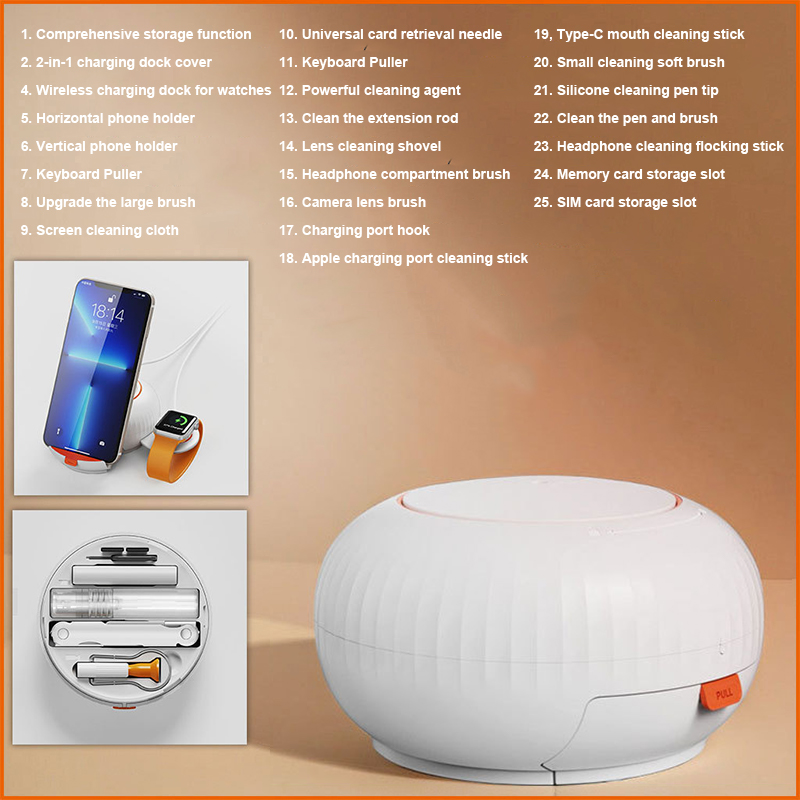 1. Comprehensive storage function
2. 2-in-1 charging dock cover
4. Wireless charging dock for watches
5. Horizontal phone holder
6. Vertical phone holder
7. Keyboard Puller
8. Upgrade the large brush
9. Screen cleaning cloth

10. Universal card retrieval needle
11. Keyboard Puller
12. Powerful cleaning agent
13. Clean the extension rod
14. Lens cleaning shovel
15. Headphone compartment brush
16. Camera lens brush
17. Charging port hook
18. Apple charging port cleaning stick

19, Type-C mouth cleaning stick
20. Small cleaning soft brush
21. Silicone cleaning pen tip
22. Clean the pen and brush
23. Headphone cleaning flocking stick
24. Memory card storage slot
25. SIM card storage slot

18:14

PULL