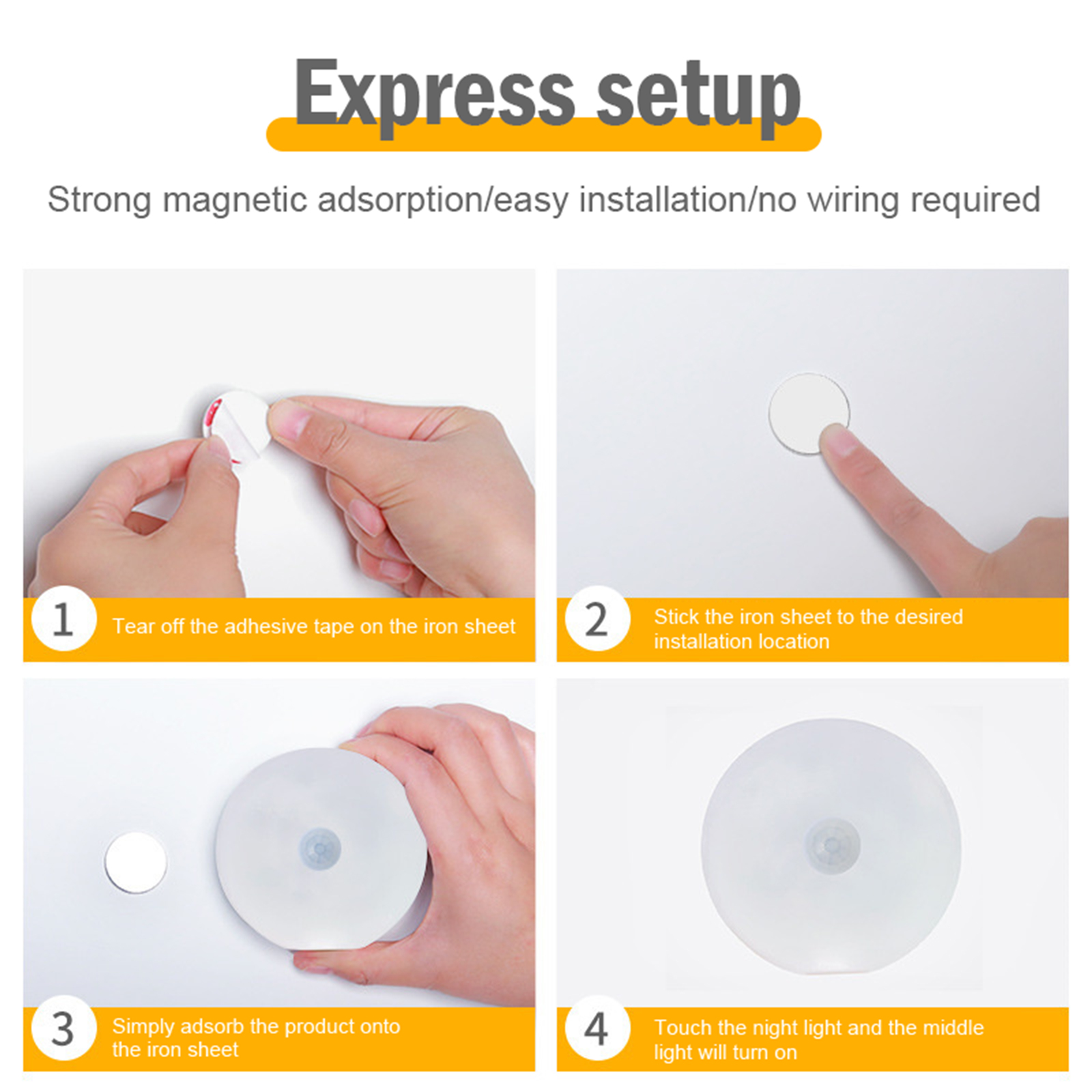 Express setup

Strong magnetic adsorption/easy installation/no wiring required

1 Tear off the adhesive tape on the iron sheet

2 Stick the iron sheet to the desired installation location

3 Simply adsorb the product onto the iron sheet

4 Touch the night light and the middle light will turn on