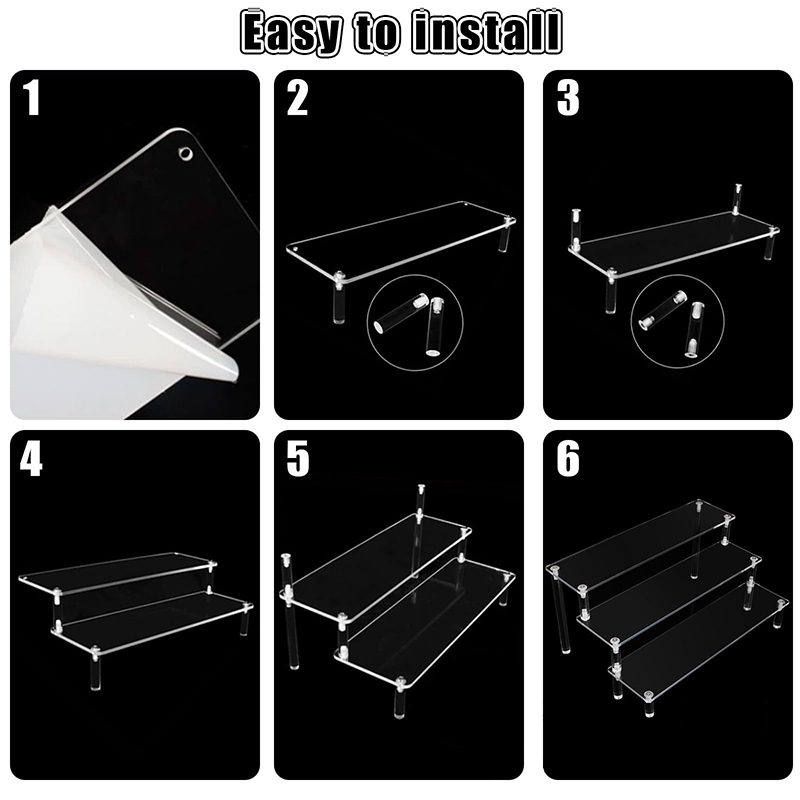 Easy to install

1

2

3

4

5

6