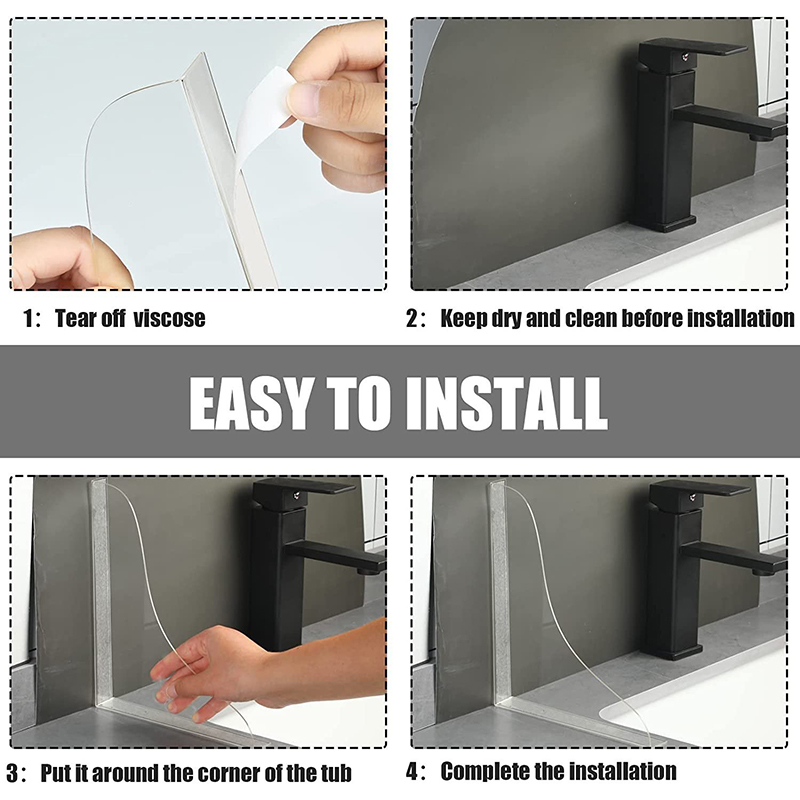 1： Tear off viscose

2： Keep dry and clean before installation

EASY TO INSTALL

3： Put it around the corner of the tub

4： Complete the installation