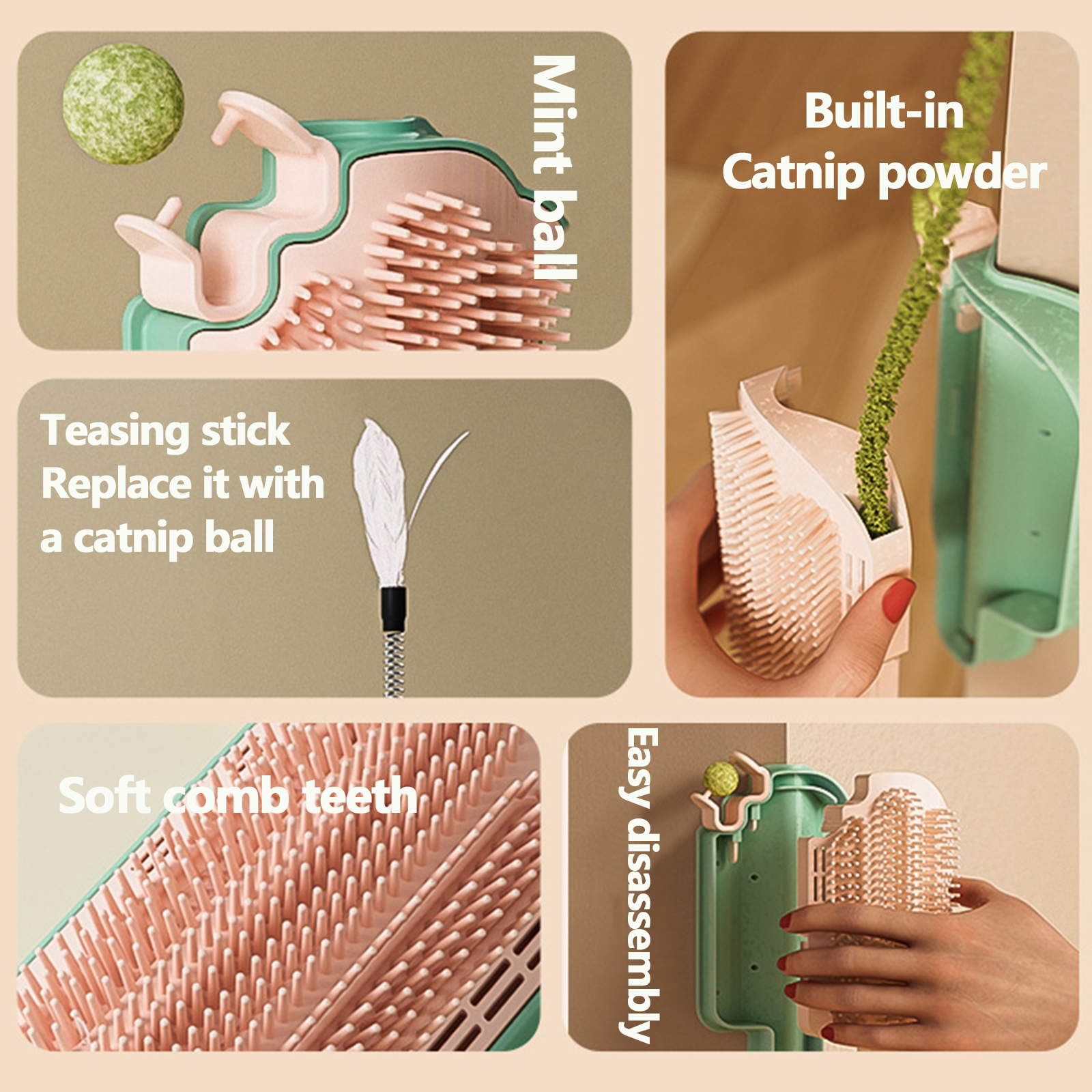 Mint ball

Built-in
Catnip powder

Teasing stick
Replace it with
a catnip ball

Soft comb teeth

Easy disassembly