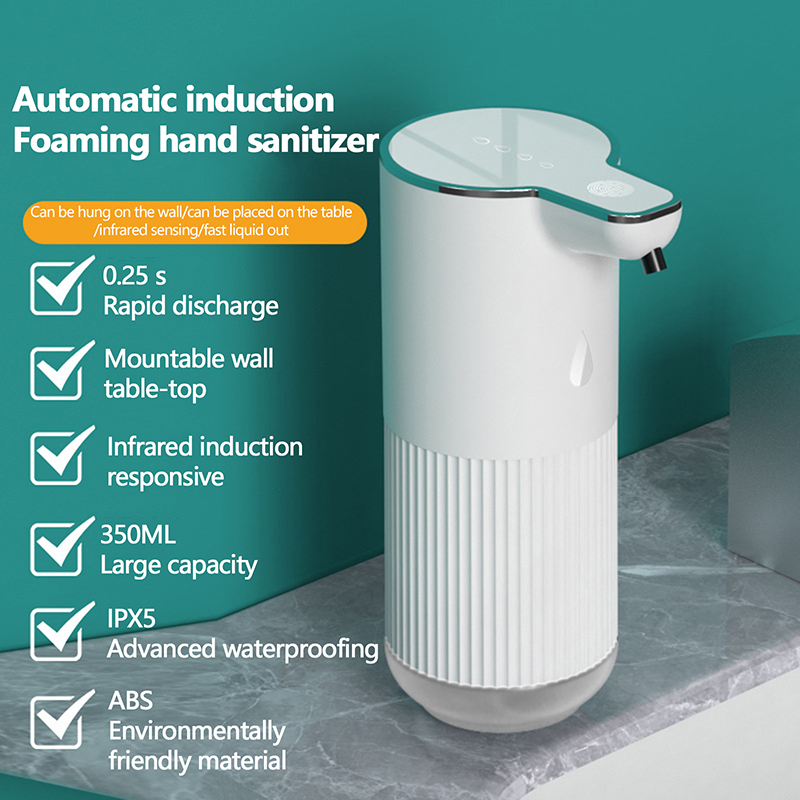 Automatic induction
Foaming hand sanitizer

Can be hung on the wall/can be placed on the table /infrared sensing/fast liquid out

0.25 s
Rapid discharge

Mountable wall
table-top

Infrared induction
responsive

350ML
Large capacity

IPX5
Advanced waterproofing

ABS
Environmentally
friendly material