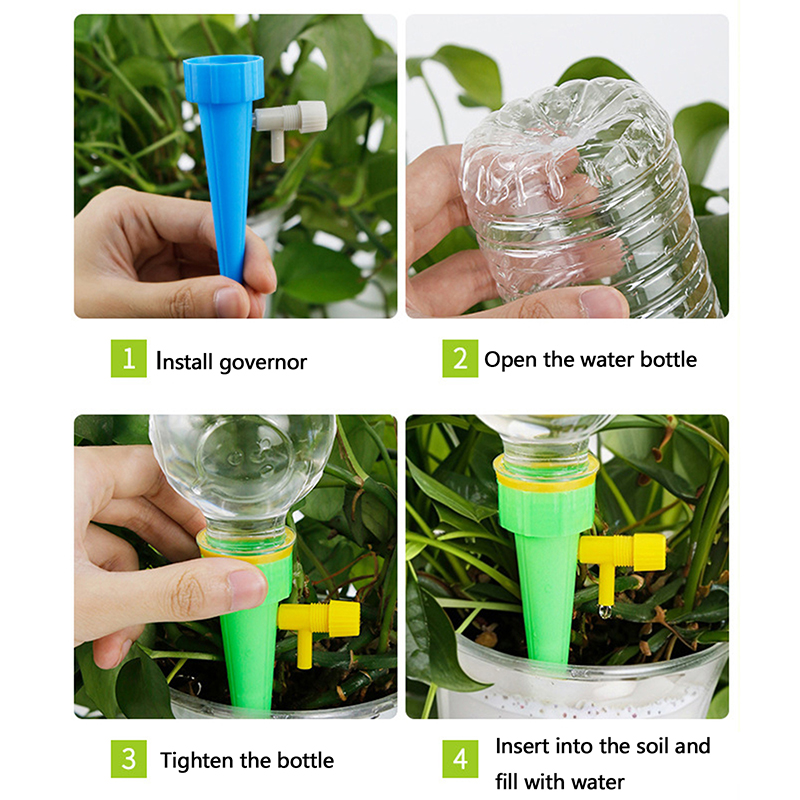 1 Install governor

2 Open the water bottle

3 Tighten the bottle

4 Insert into the soil and fill with water