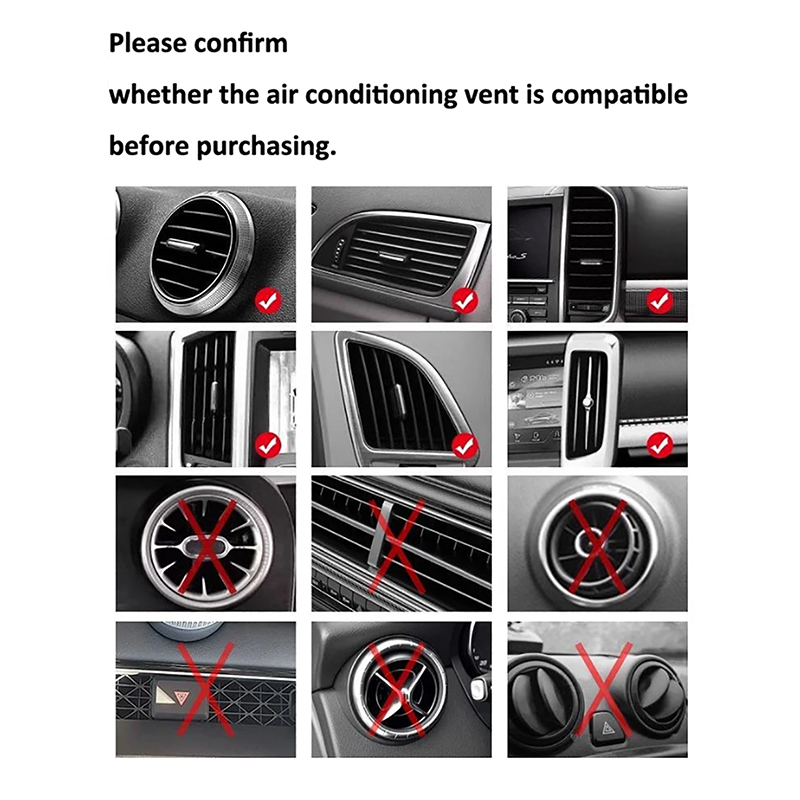 Please confirm
whether the air conditioning vent is compatible
before purchasing.