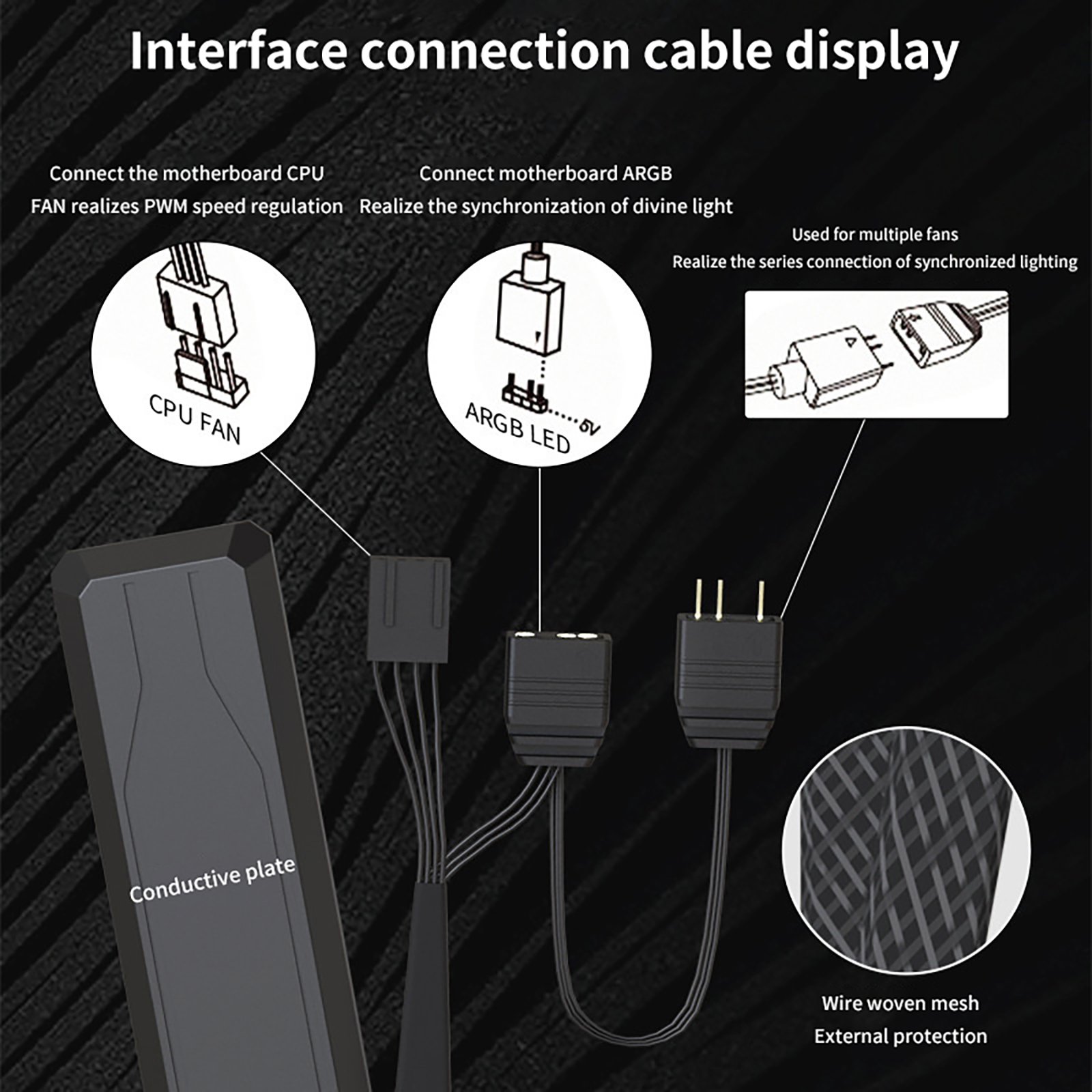 Interface connection cable display

Connect the motherboard CPU FAN realizes PWM speed regulation

Connect motherboard ARGB Realize the synchronization of divine light

Used for multiple fans Realize the series connection of synchronized lighting

CPU FAN

ARGB LED

5V

Conductive plate

Wire woven mesh External protection