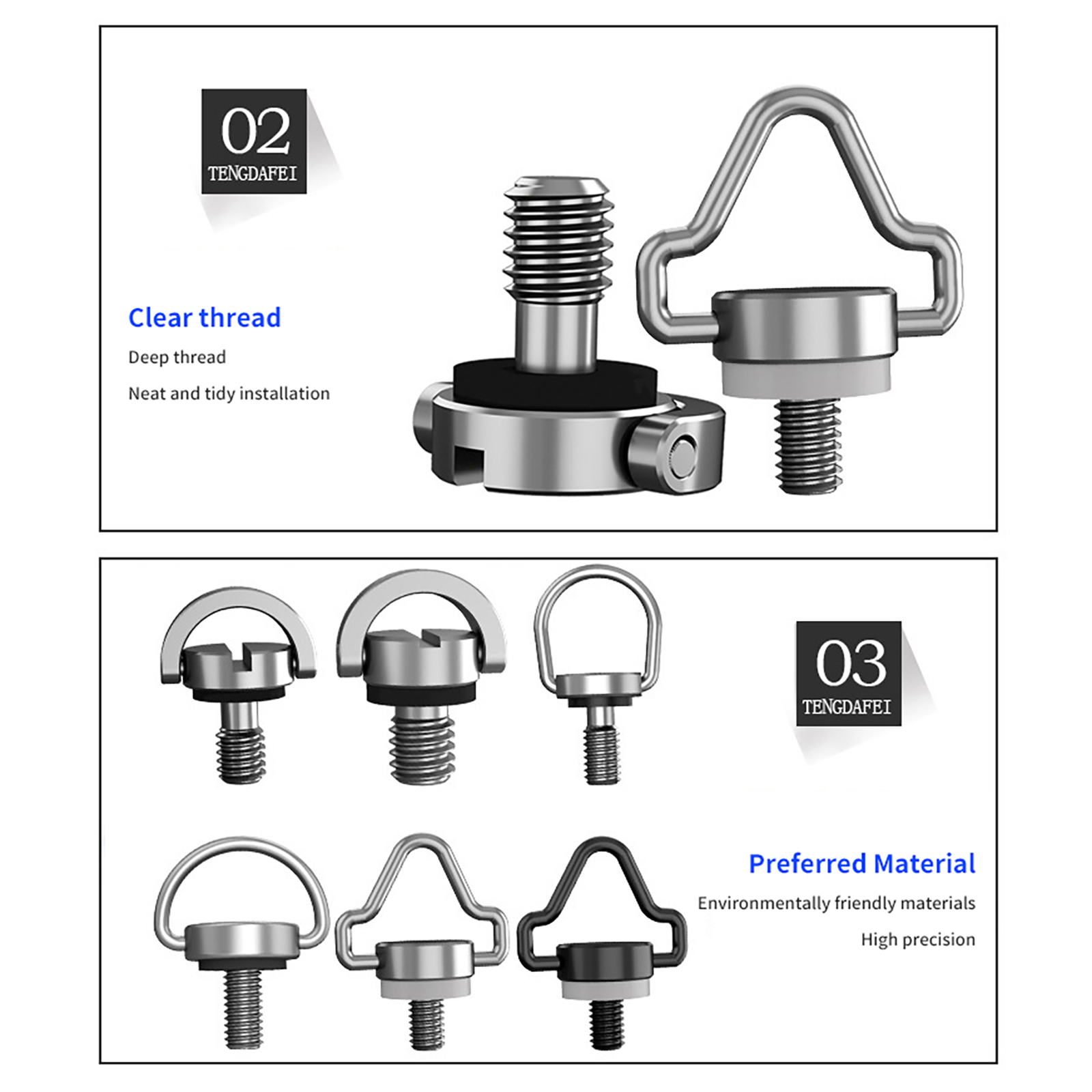 02
TENGDAFEI

Clear thread

Deep thread

Neat and tidy installation

03
TENGDAFEI

Preferred Material

Environmentally friendly materials

High precision