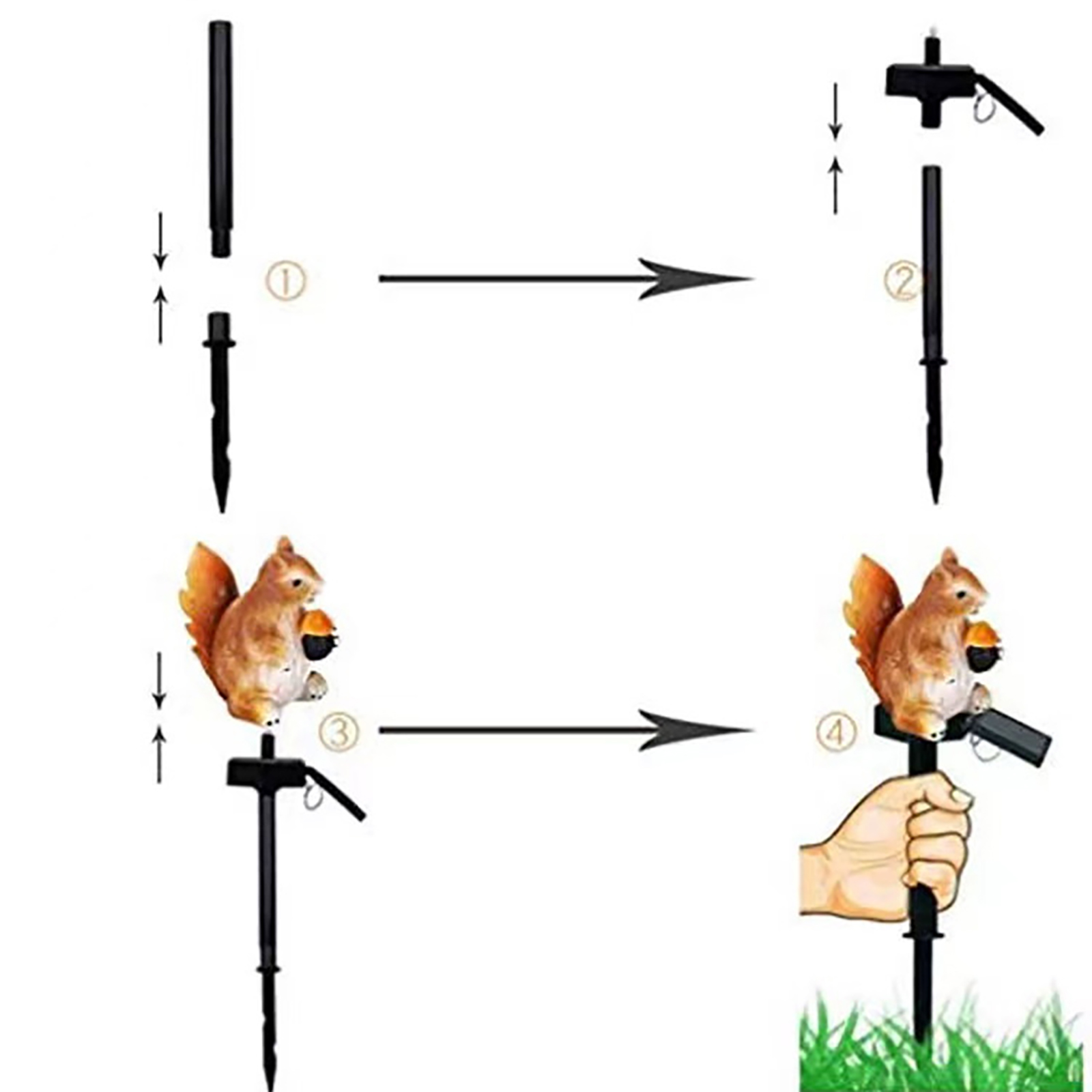 ①

②

③

④