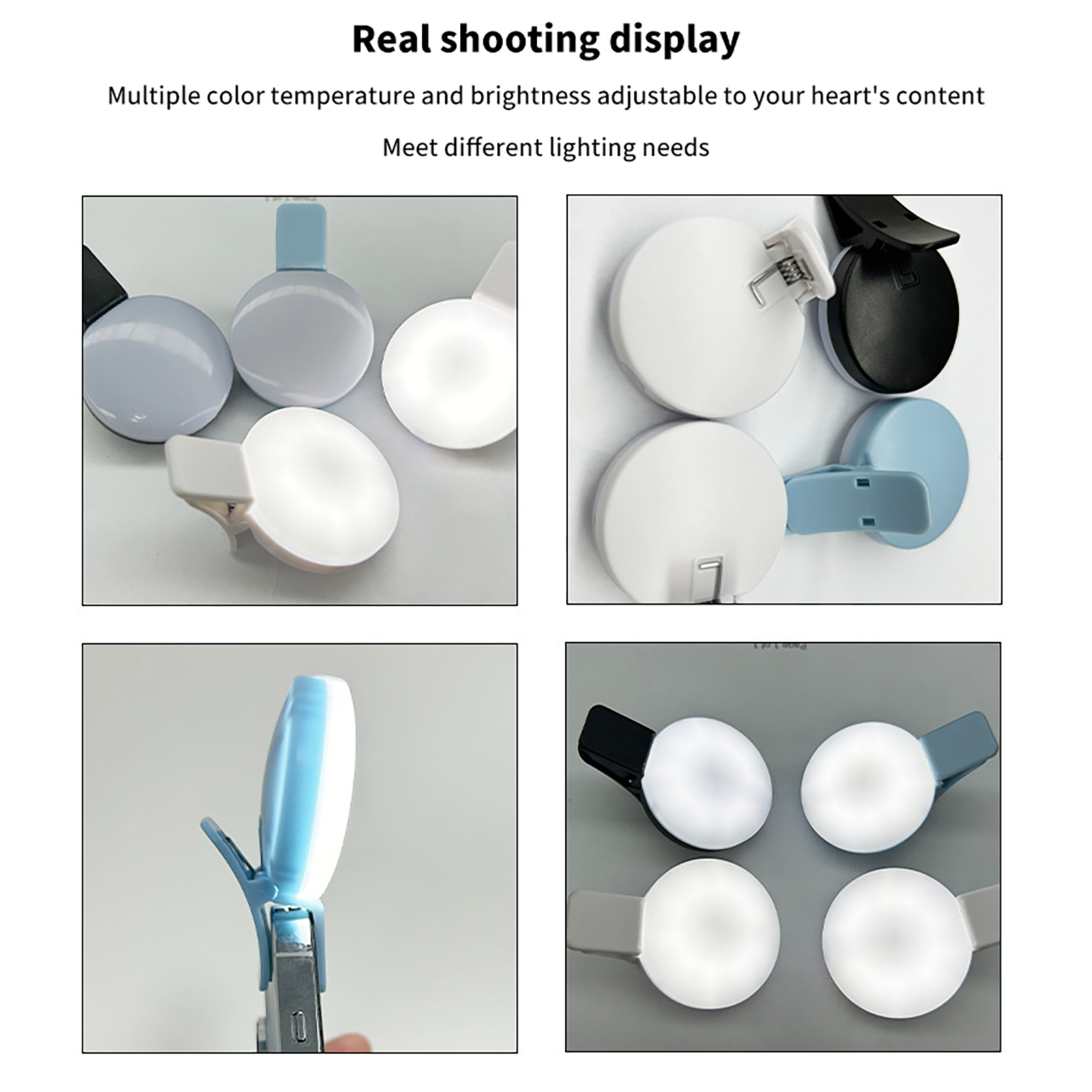 Real shooting display

Multiple color temperature and brightness adjustable to your heart's content

Meet different lighting needs