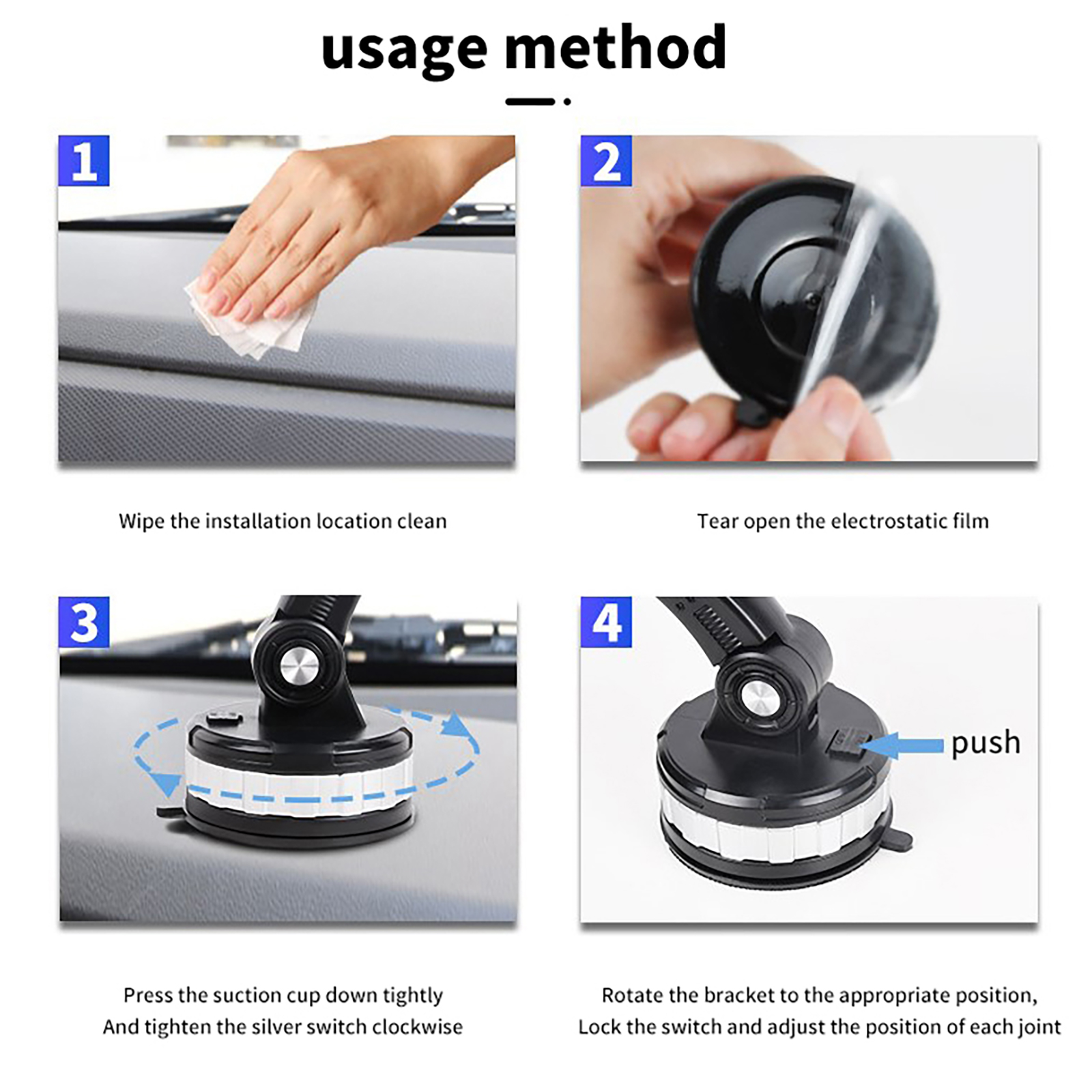 usage method

1

Wipe the installation location clean

2

Tear open the electrostatic film

3

Press the suction cup down tightly
And tighten the silver switch clockwise

4

push

Rotate the bracket to the appropriate position,
Lock the switch and adjust the position of each joint