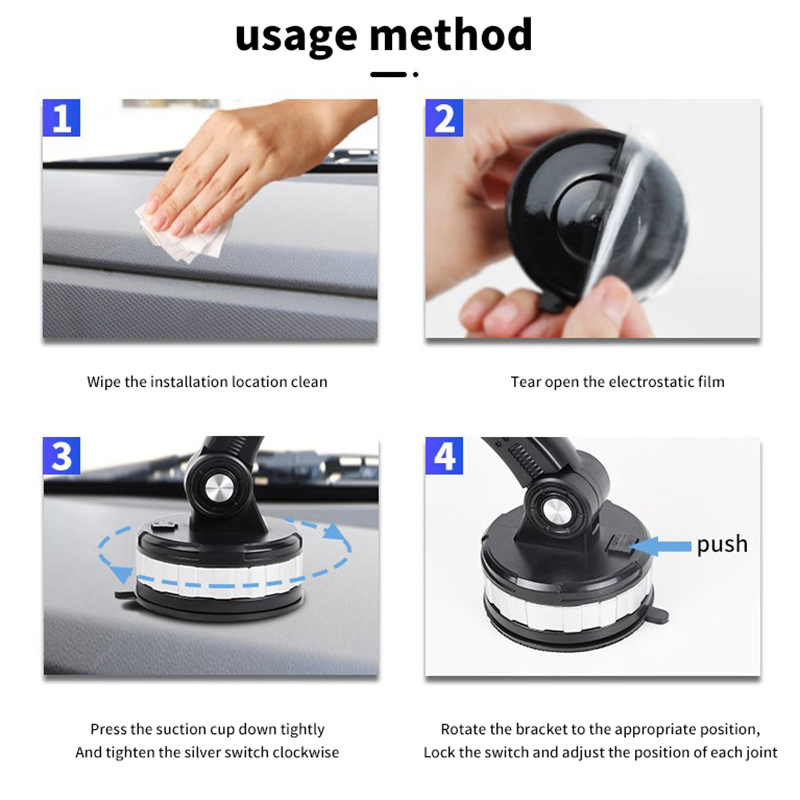 usage method

1

Wipe the installation location clean

2

Tear open the electrostatic film

3

Press the suction cup down tightly
And tighten the silver switch clockwise

4

push

Rotate the bracket to the appropriate position,
Lock the switch and adjust the position of each joint