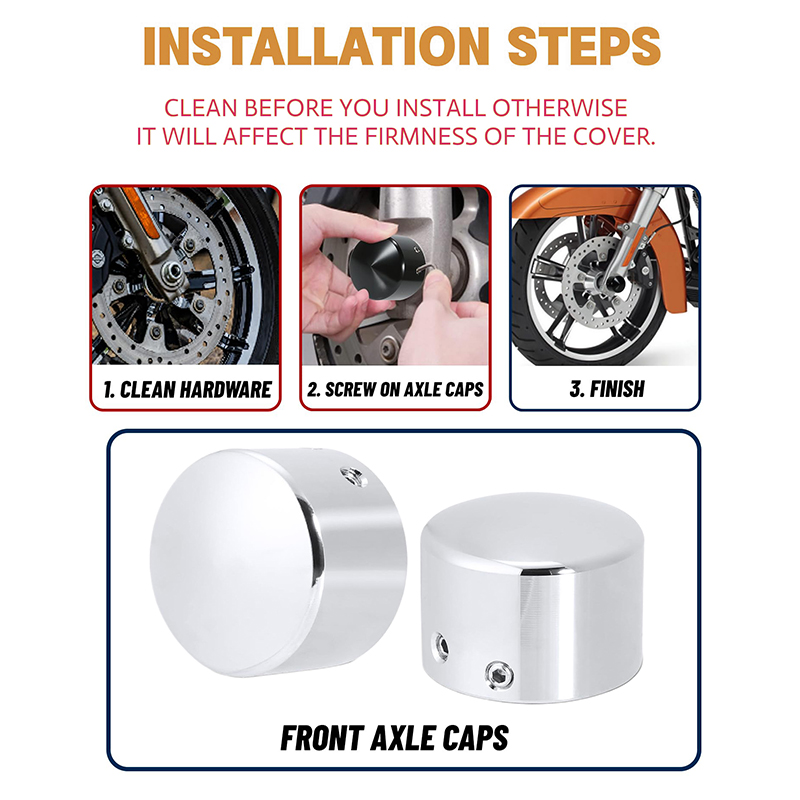 INSTALLATION STEPS

CLEAN BEFORE YOU INSTALL OTHERWISE IT WILL AFFECT THE FIRMNESS OF THE COVER.

1. CLEAN HARDWARE

2. SCREW ON AXLE CAPS

3. FINISH

FRONT AXLE CAPS