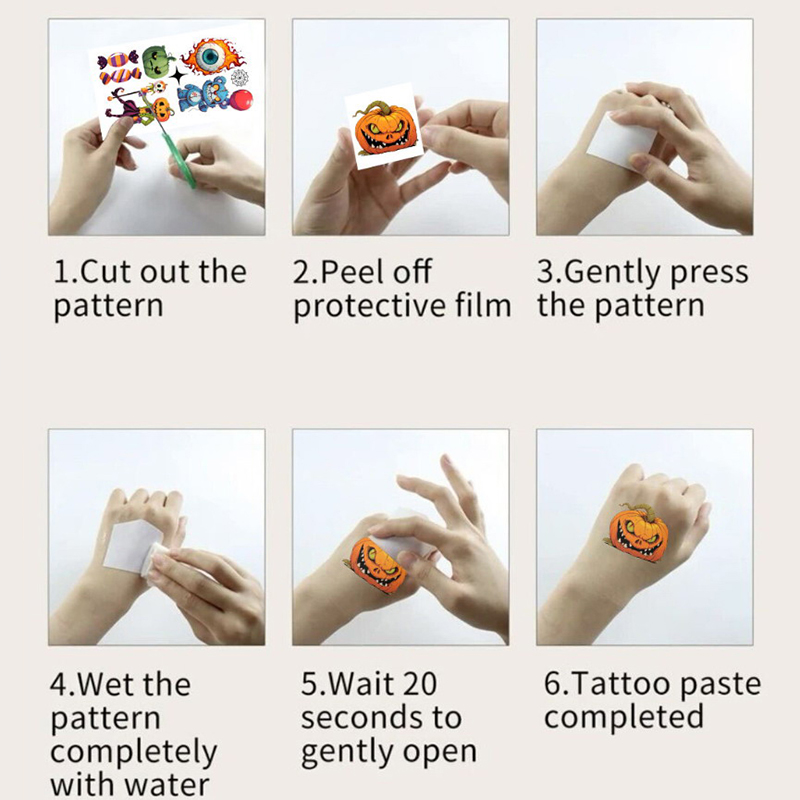 1.Cut out the pattern

2.Peel off protective film

3.Gently press the pattern

4.Wet the pattern completely with water

5.Wait 20 seconds to gently open

6.Tattoo paste completed